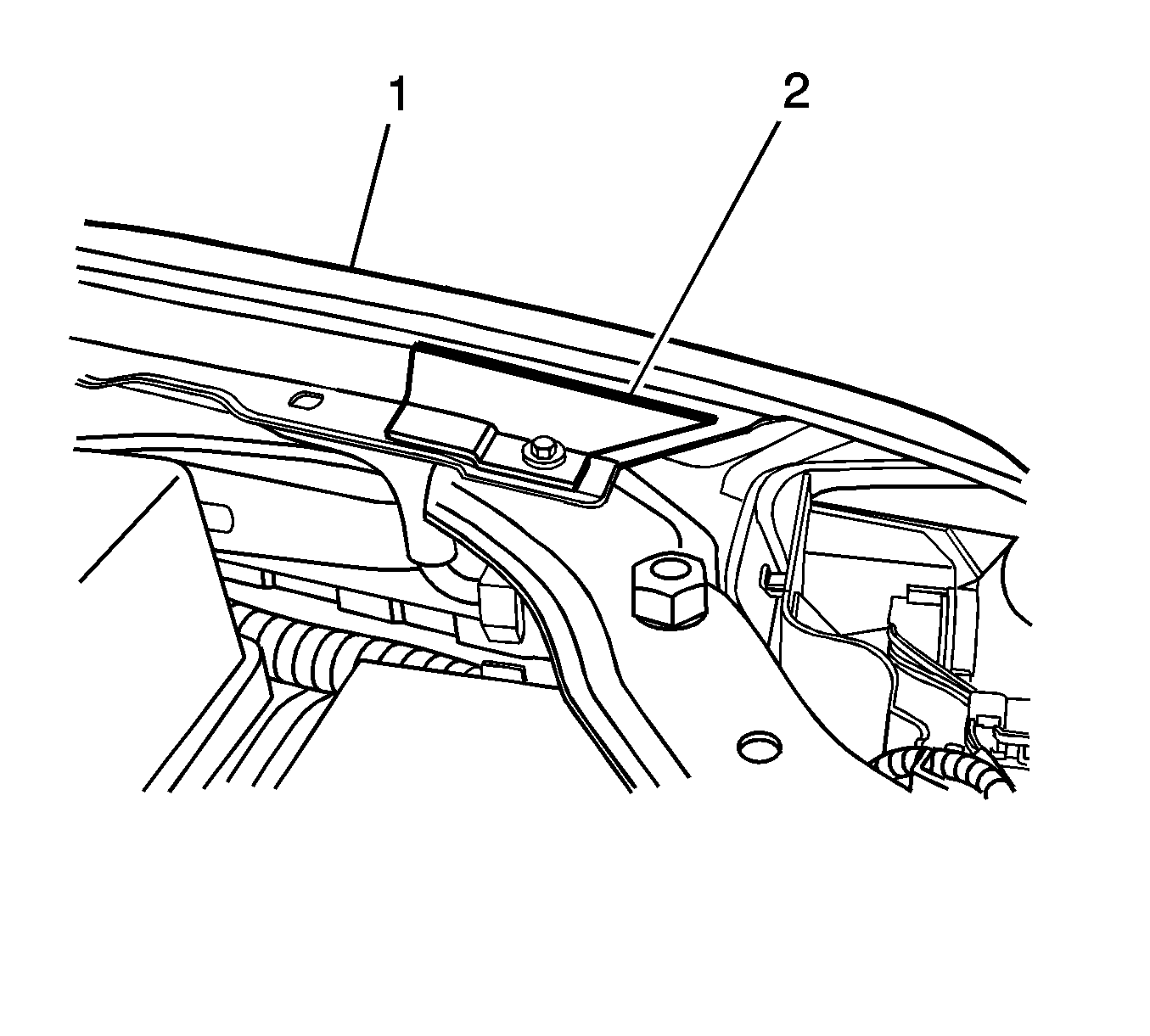 1

2