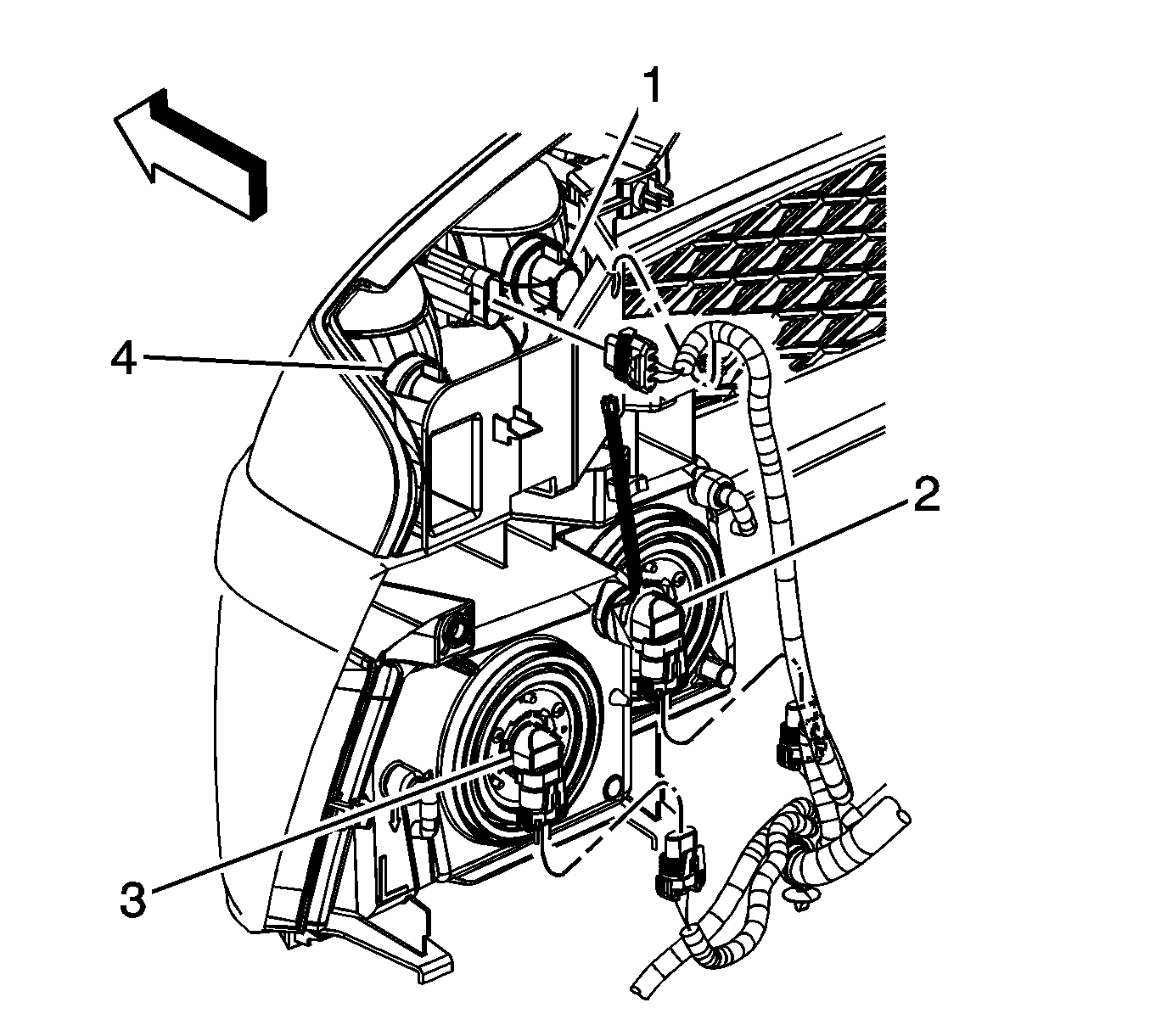 1
4
2
3