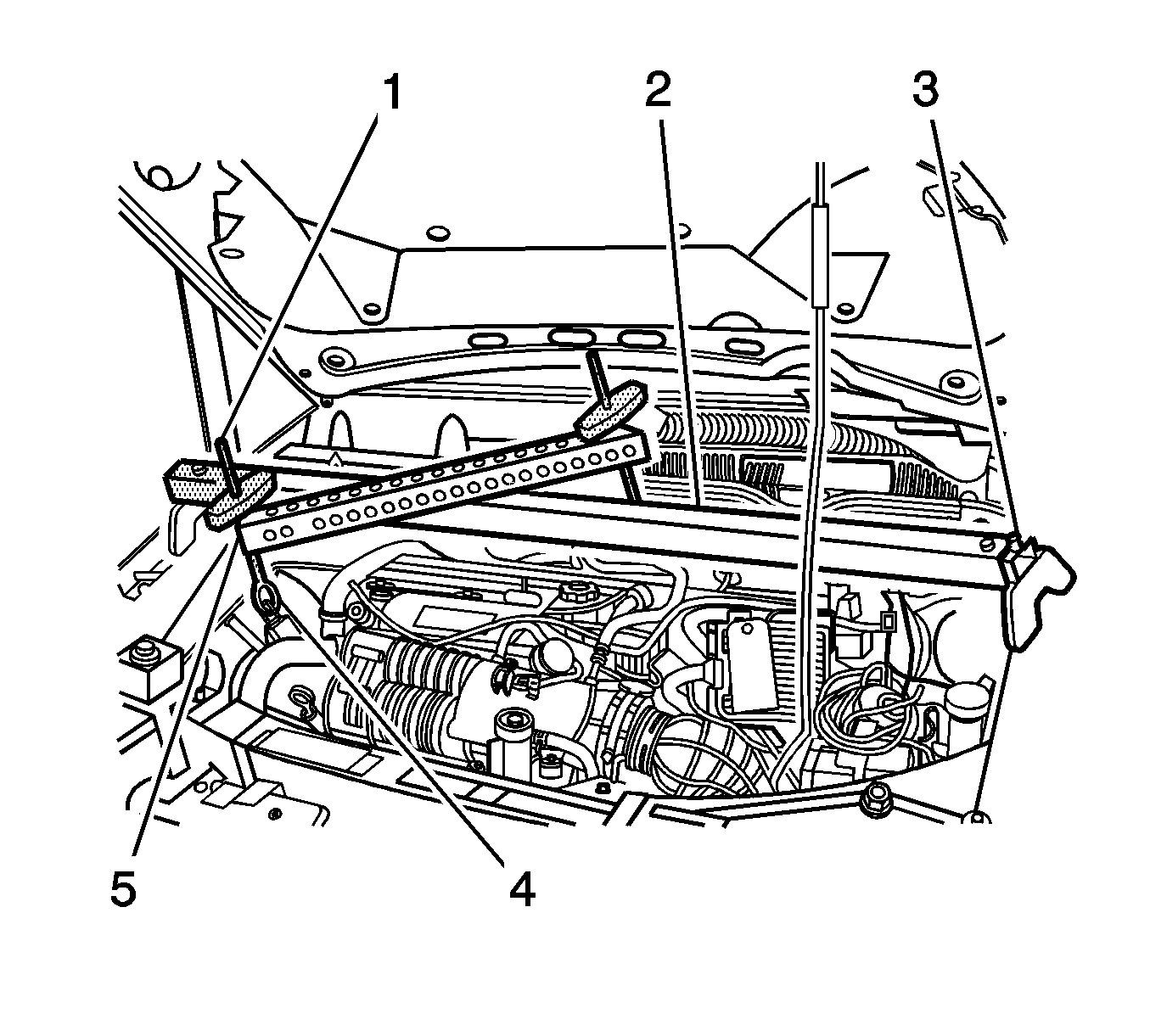 1
2
3
5
4