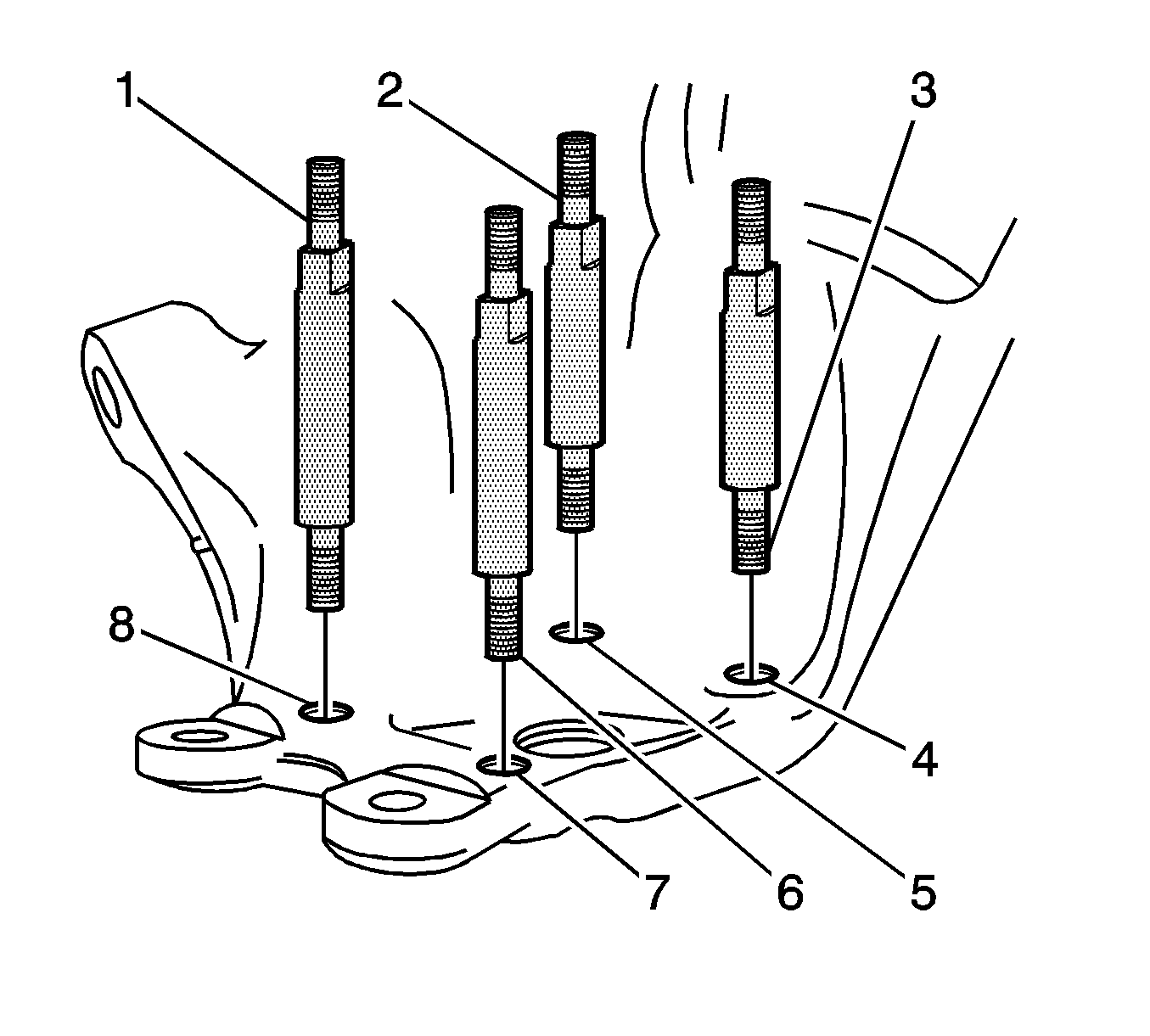 1
2
3
8
4
7
6
5