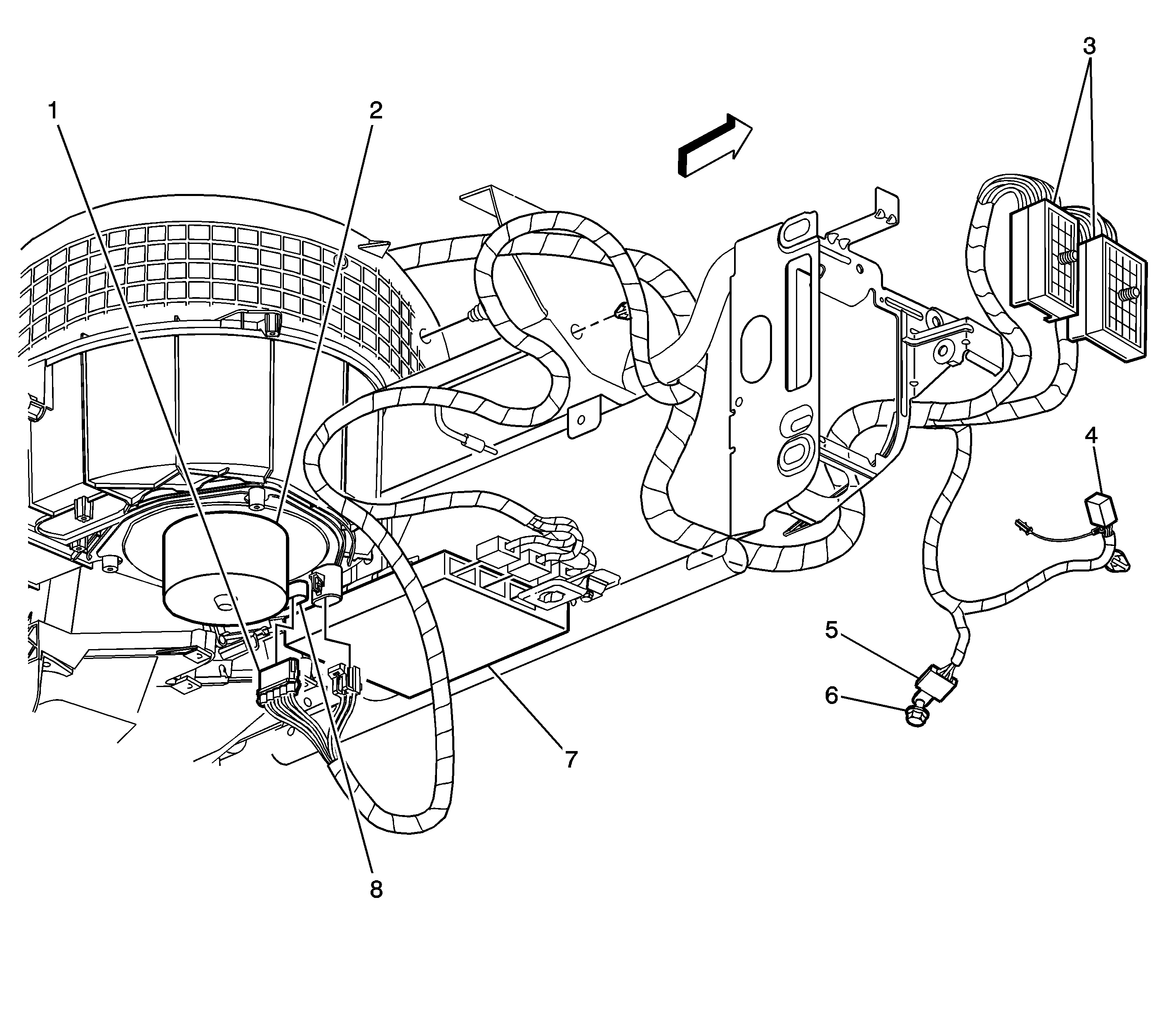 3
1
2
4
5
6
7
8