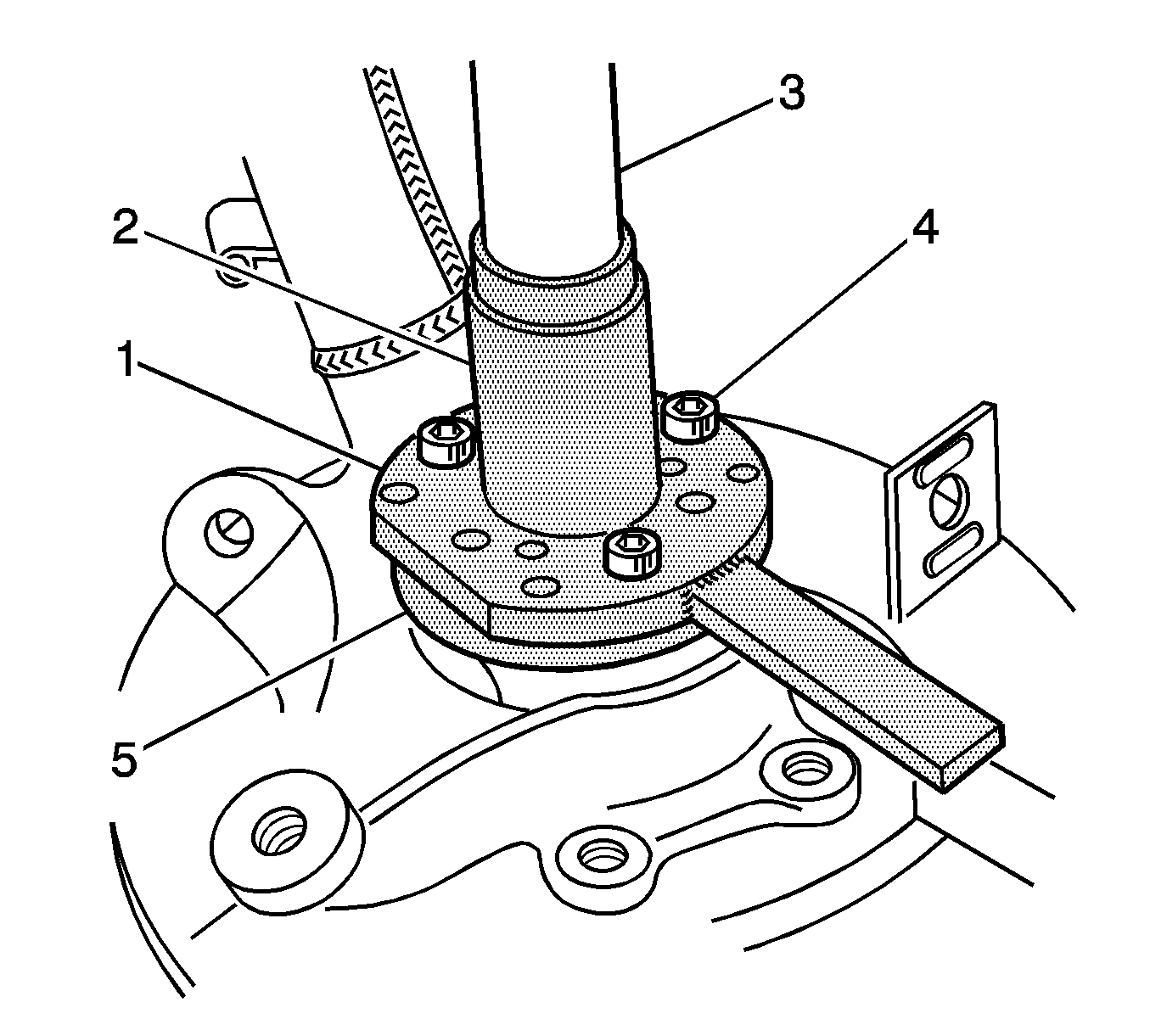 3
2
4
1
5