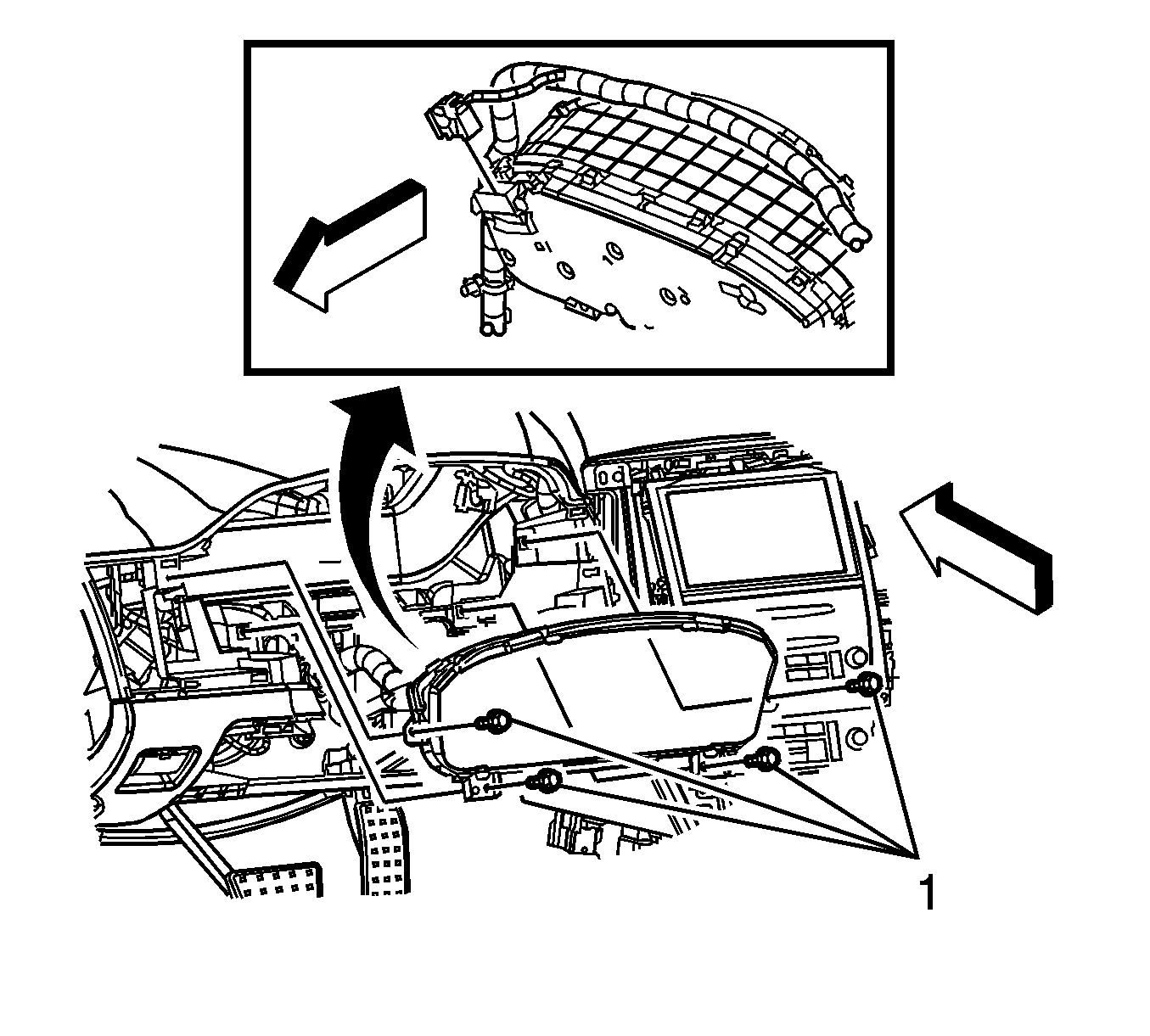 1