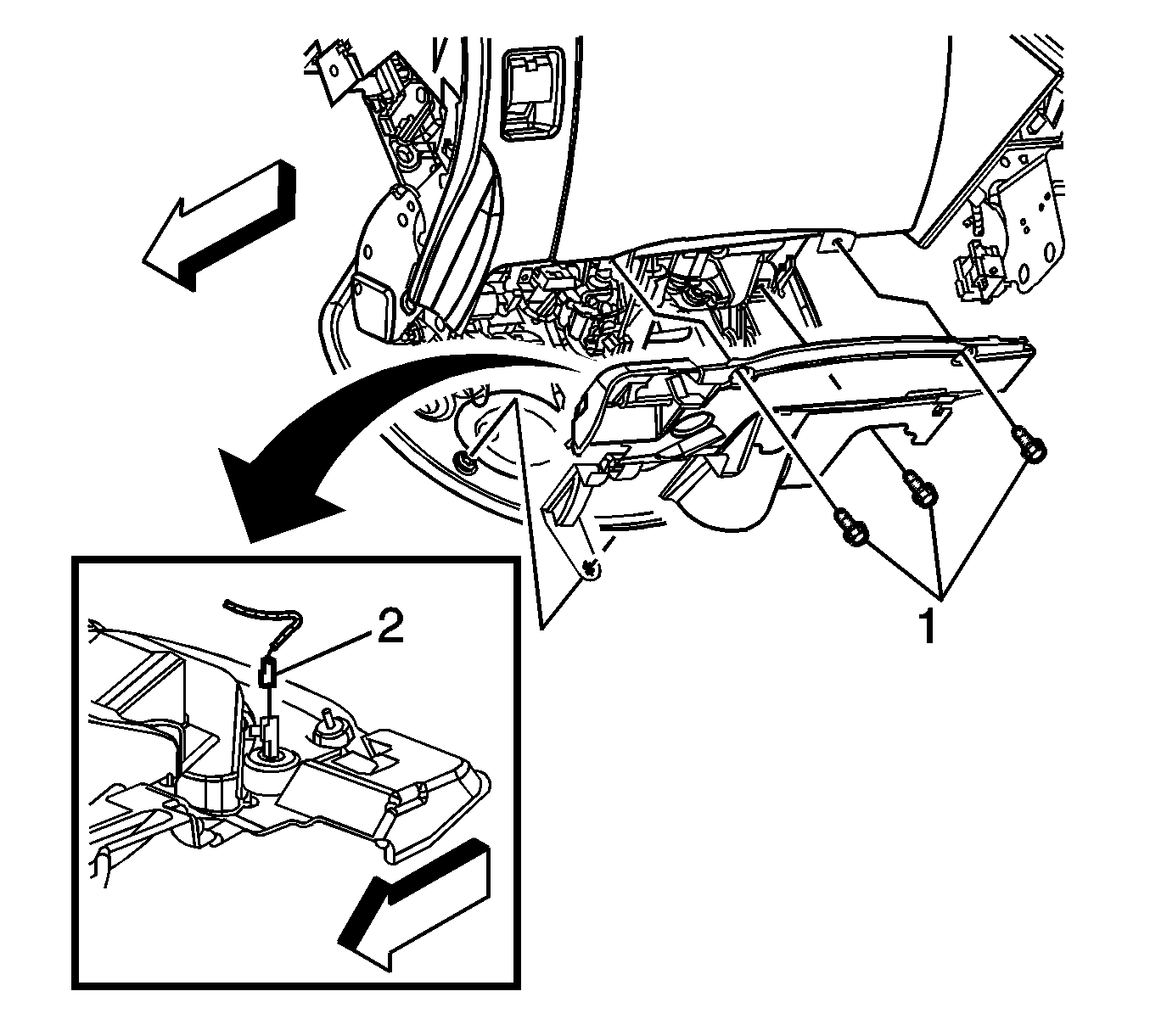 2
1