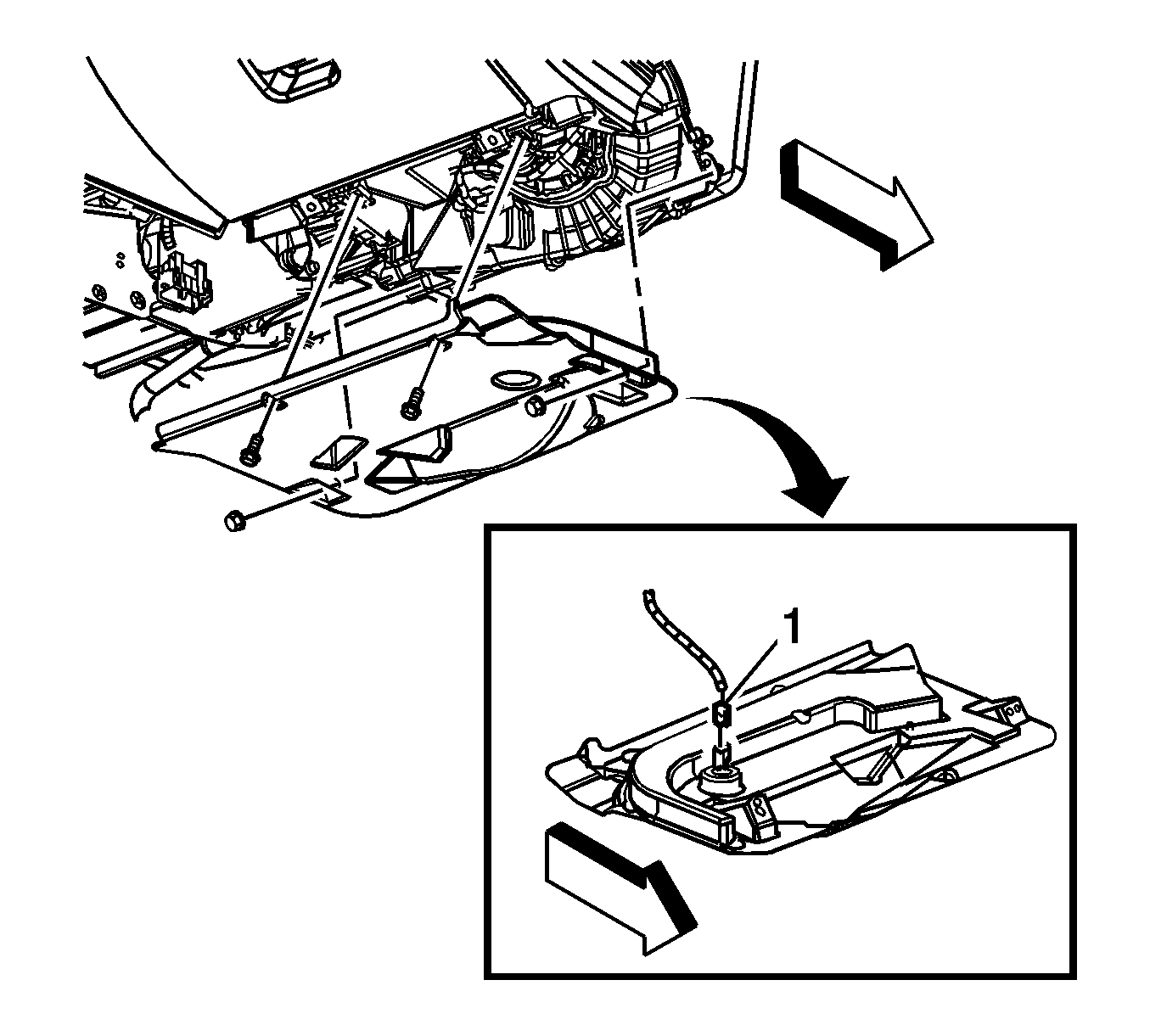 1