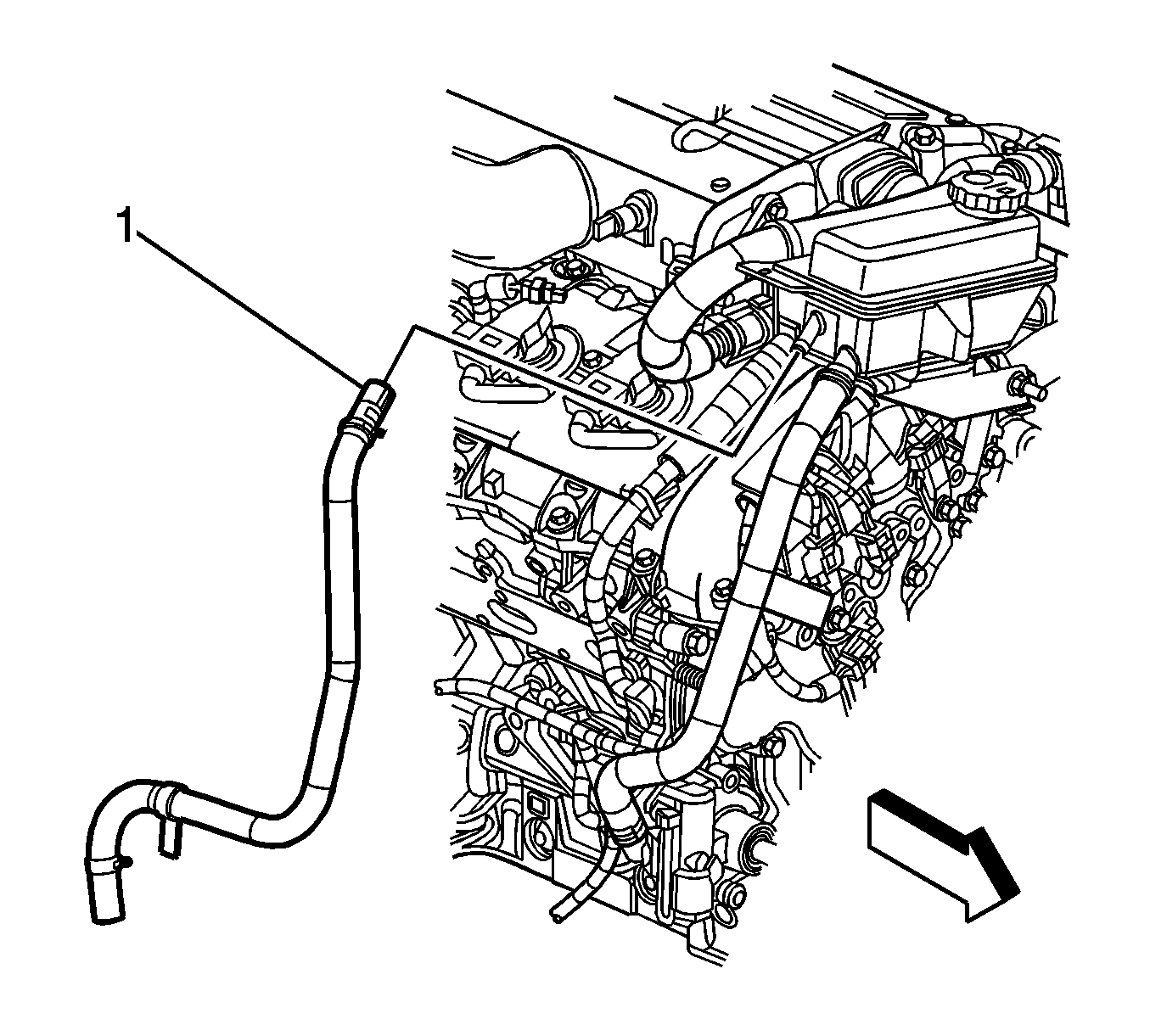 1