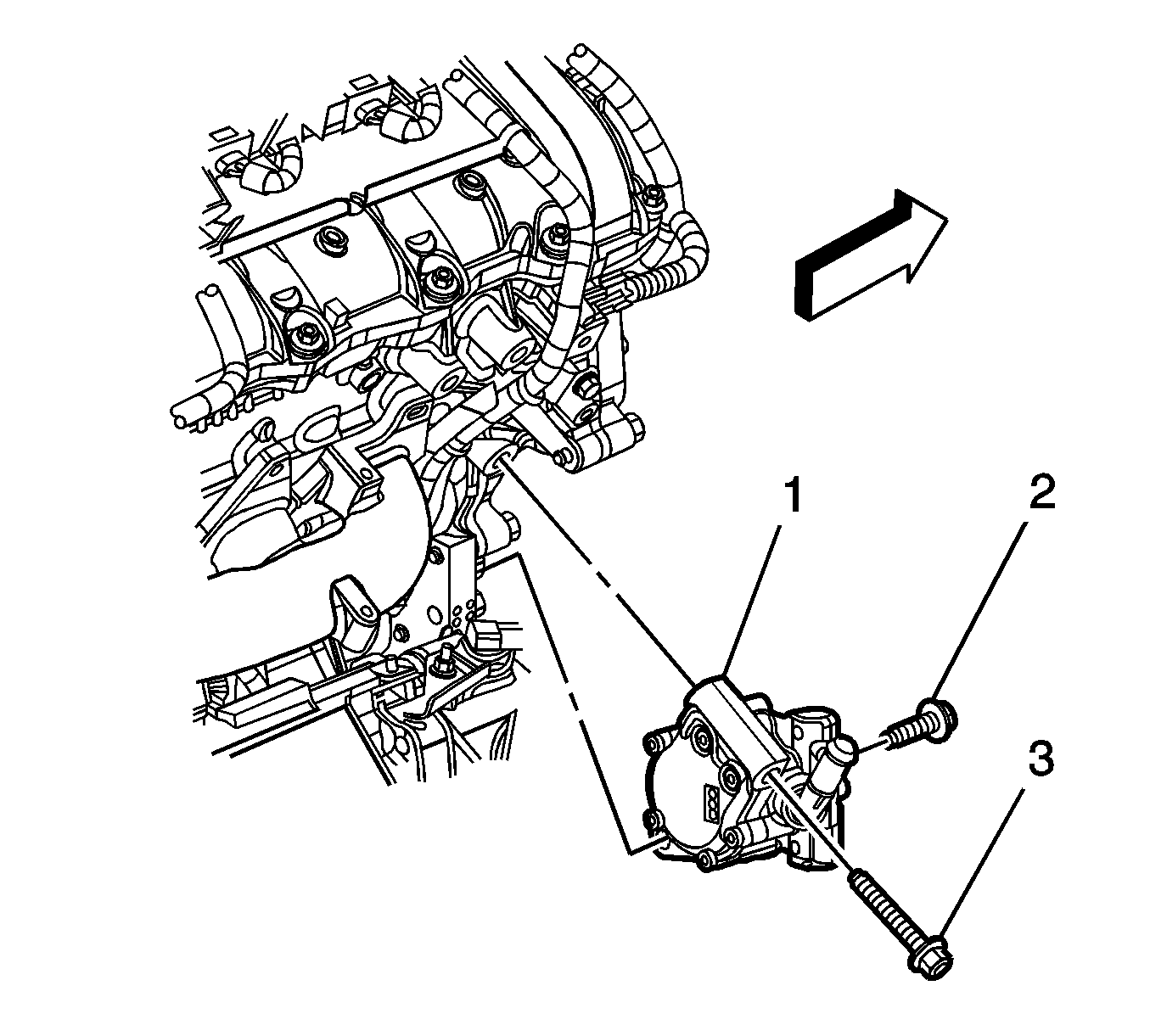 1
2
3