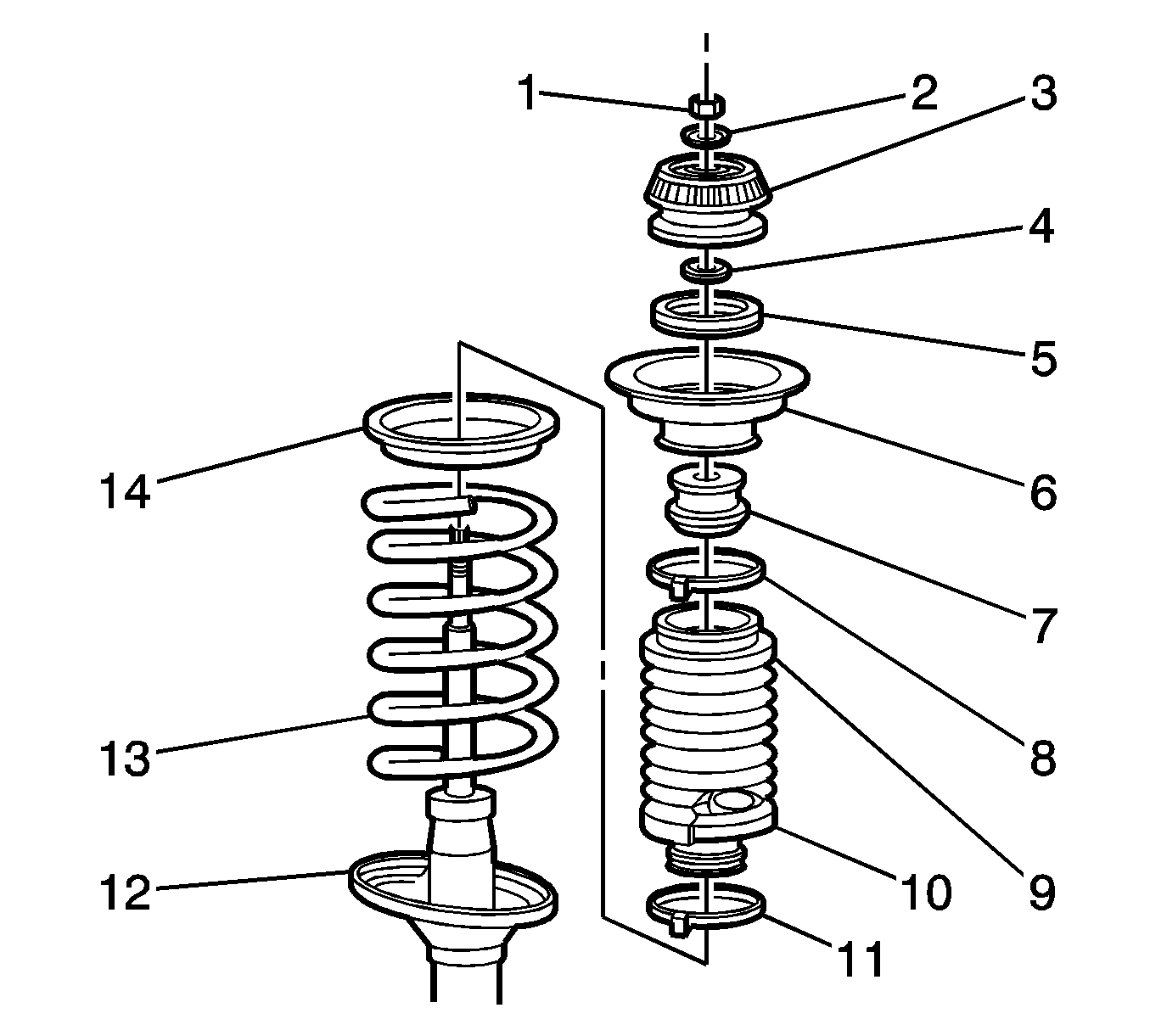 1
2
3
4
5
6
7
8
9
10
11
12
13
14