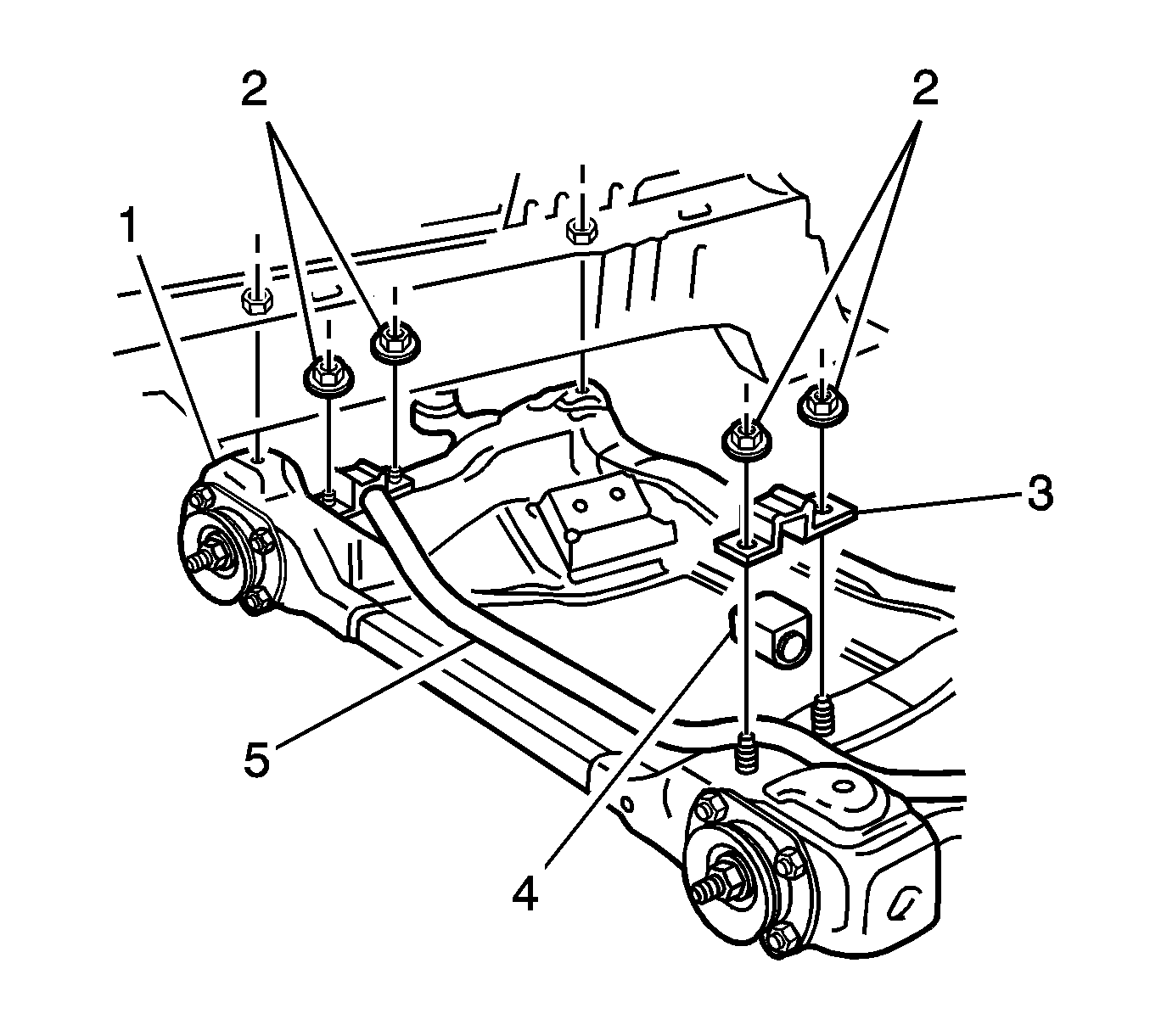 2
2
1
3
5
4