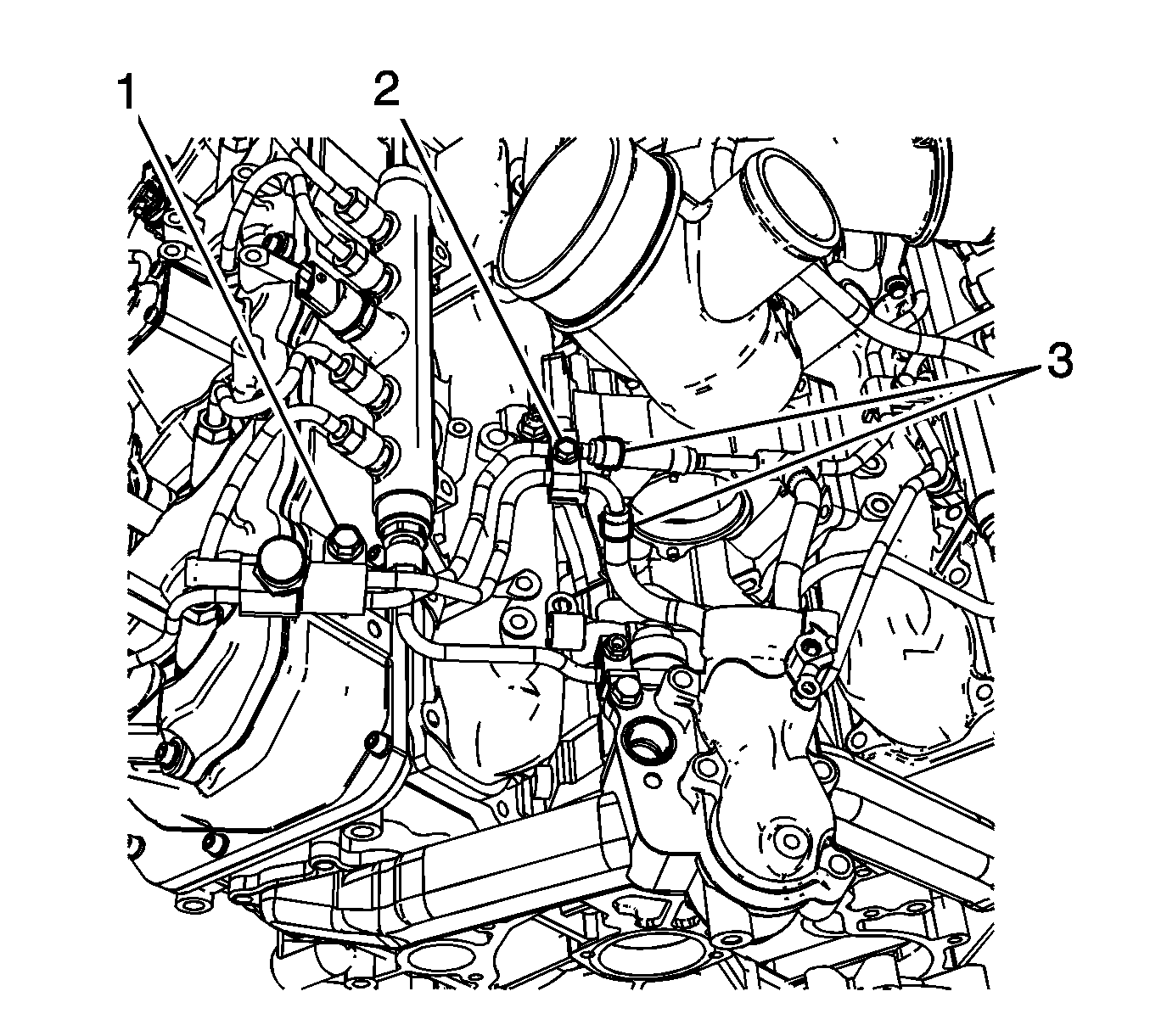 1
2
3