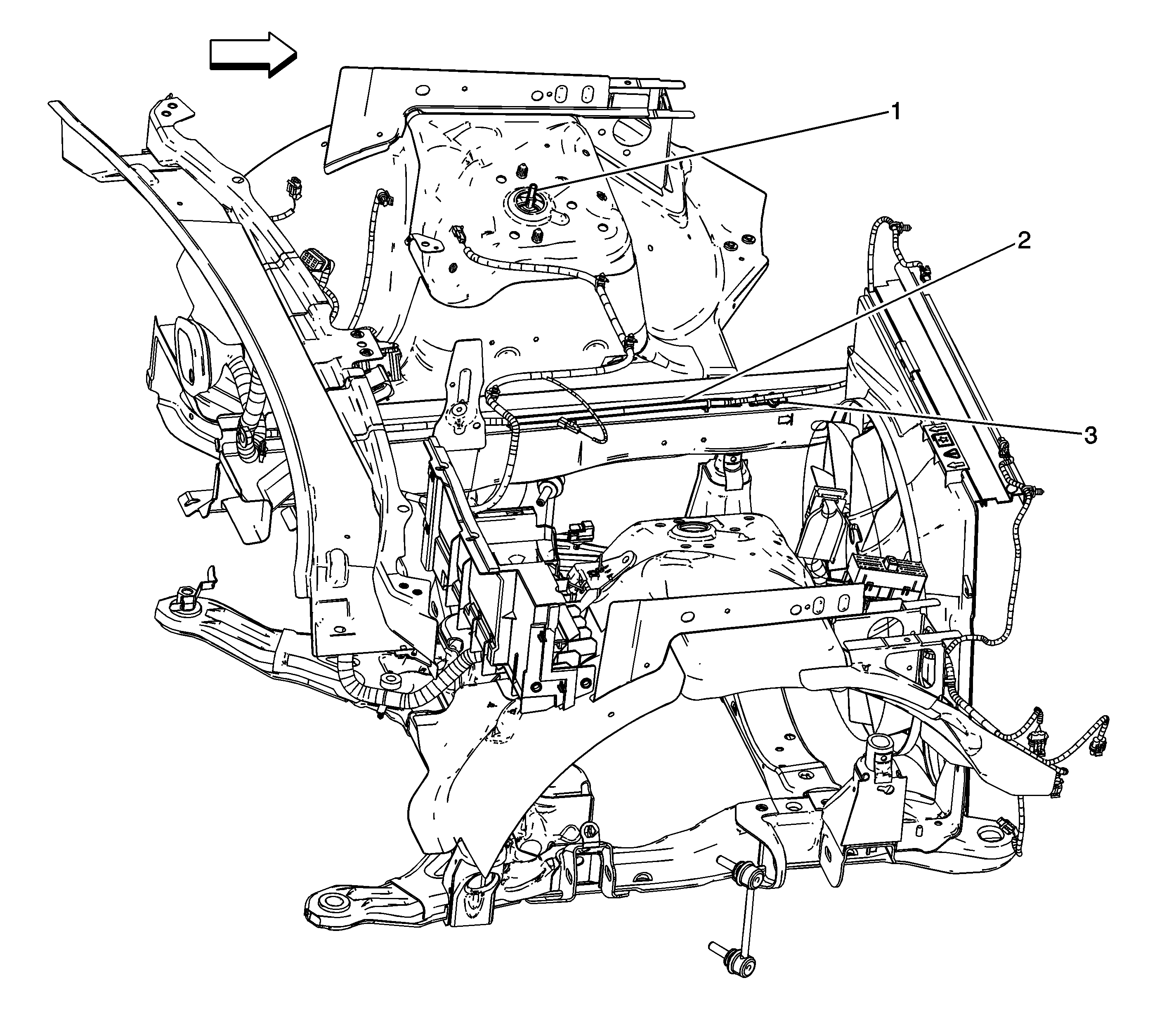 1
2
3