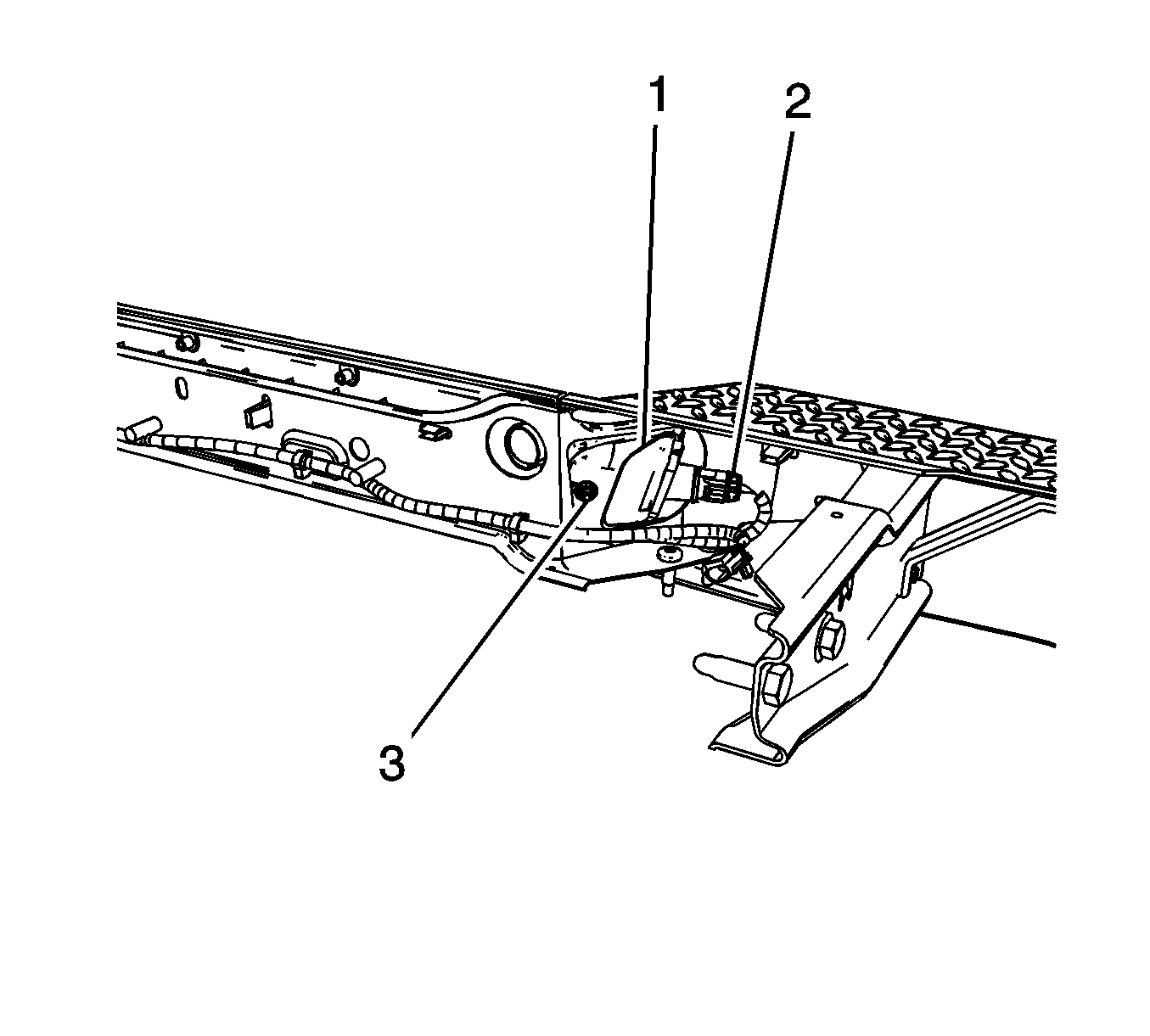 1
2
3