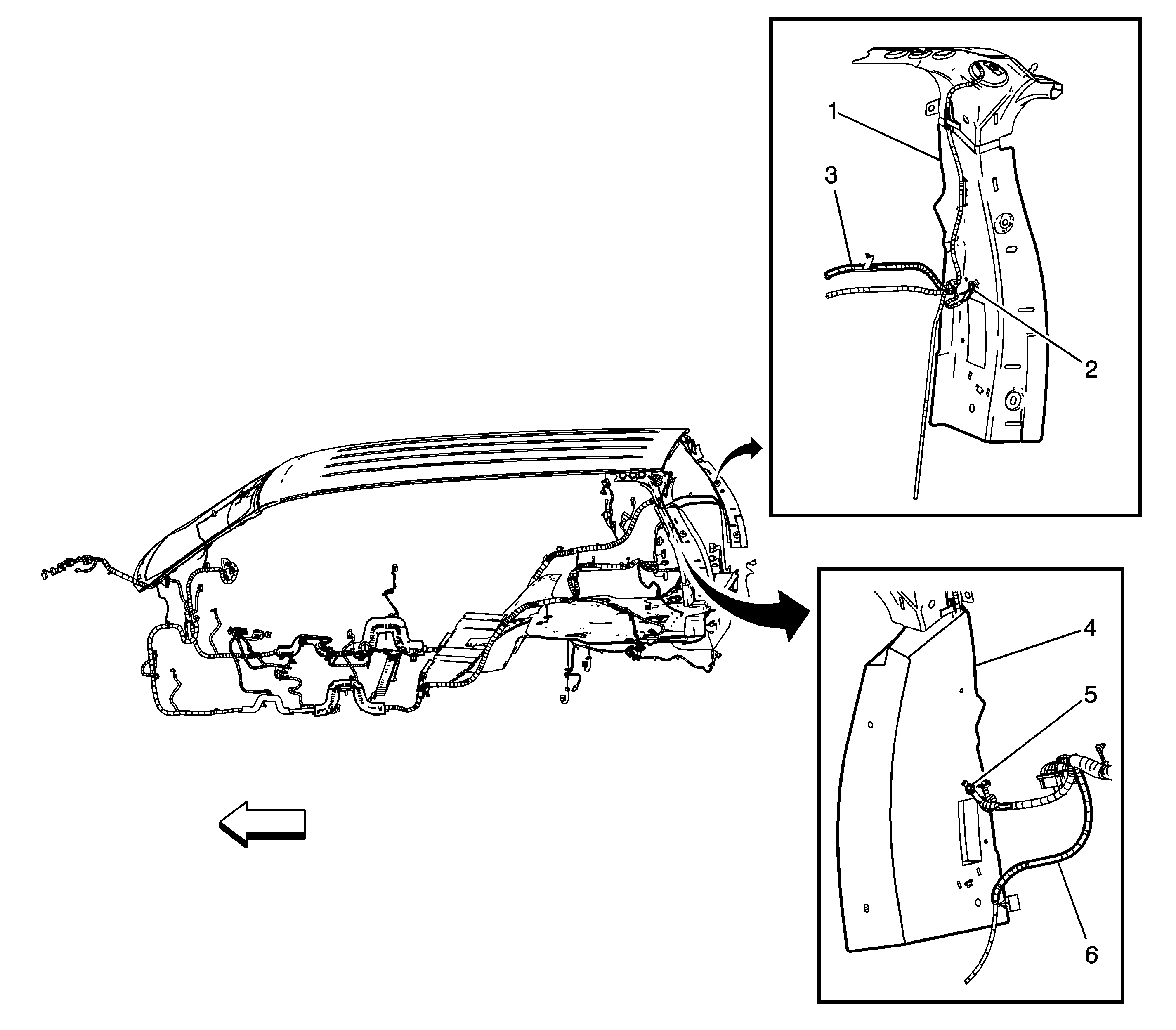 1
3
2
4
5
6