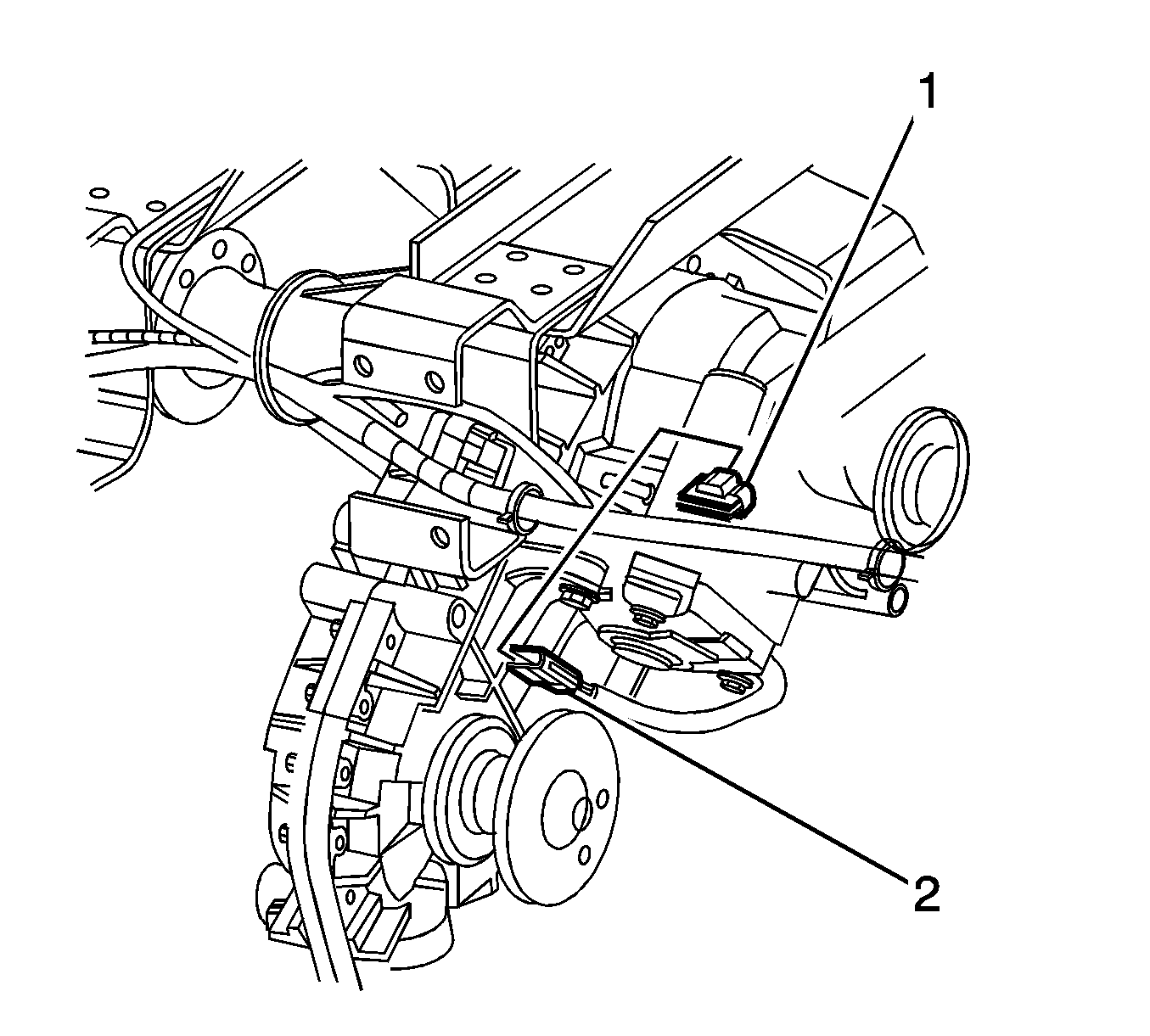 1

2