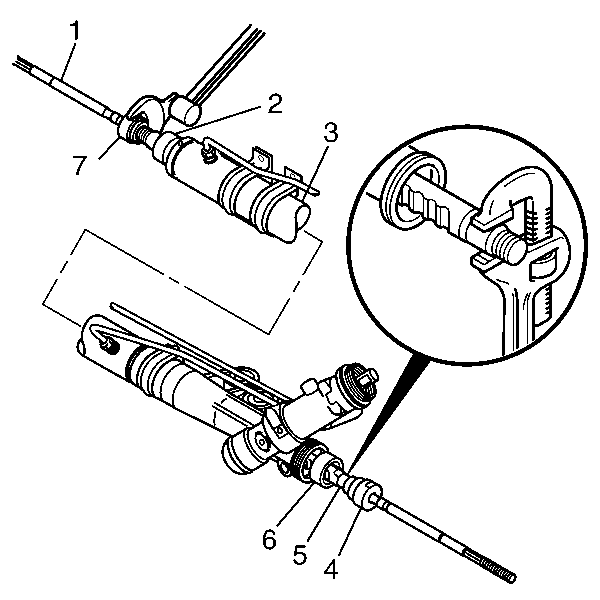 1
2
3
7
6
5
4