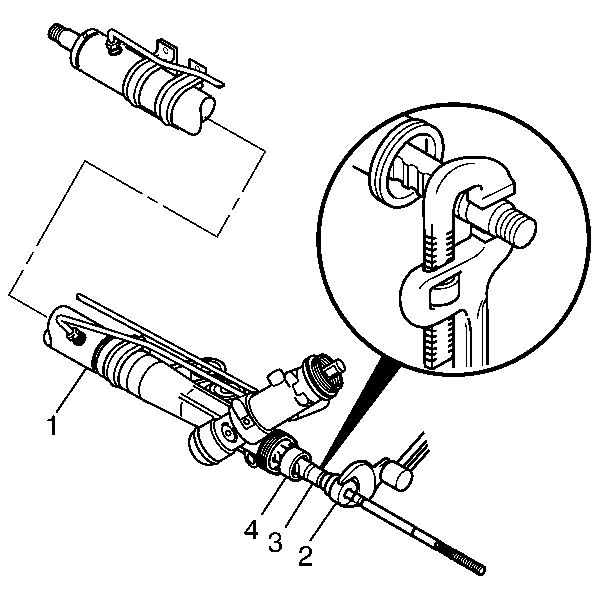 1
4
3
2