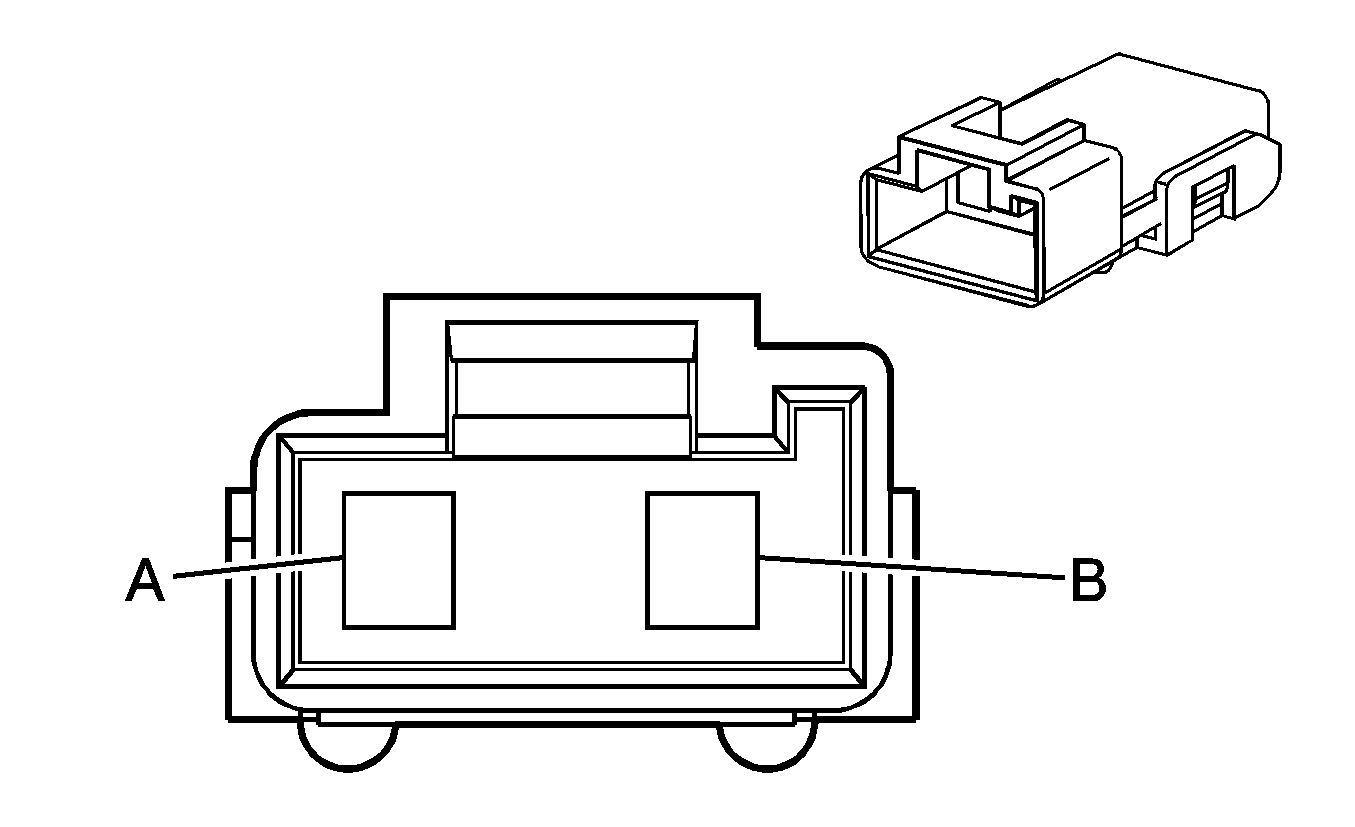 A

B