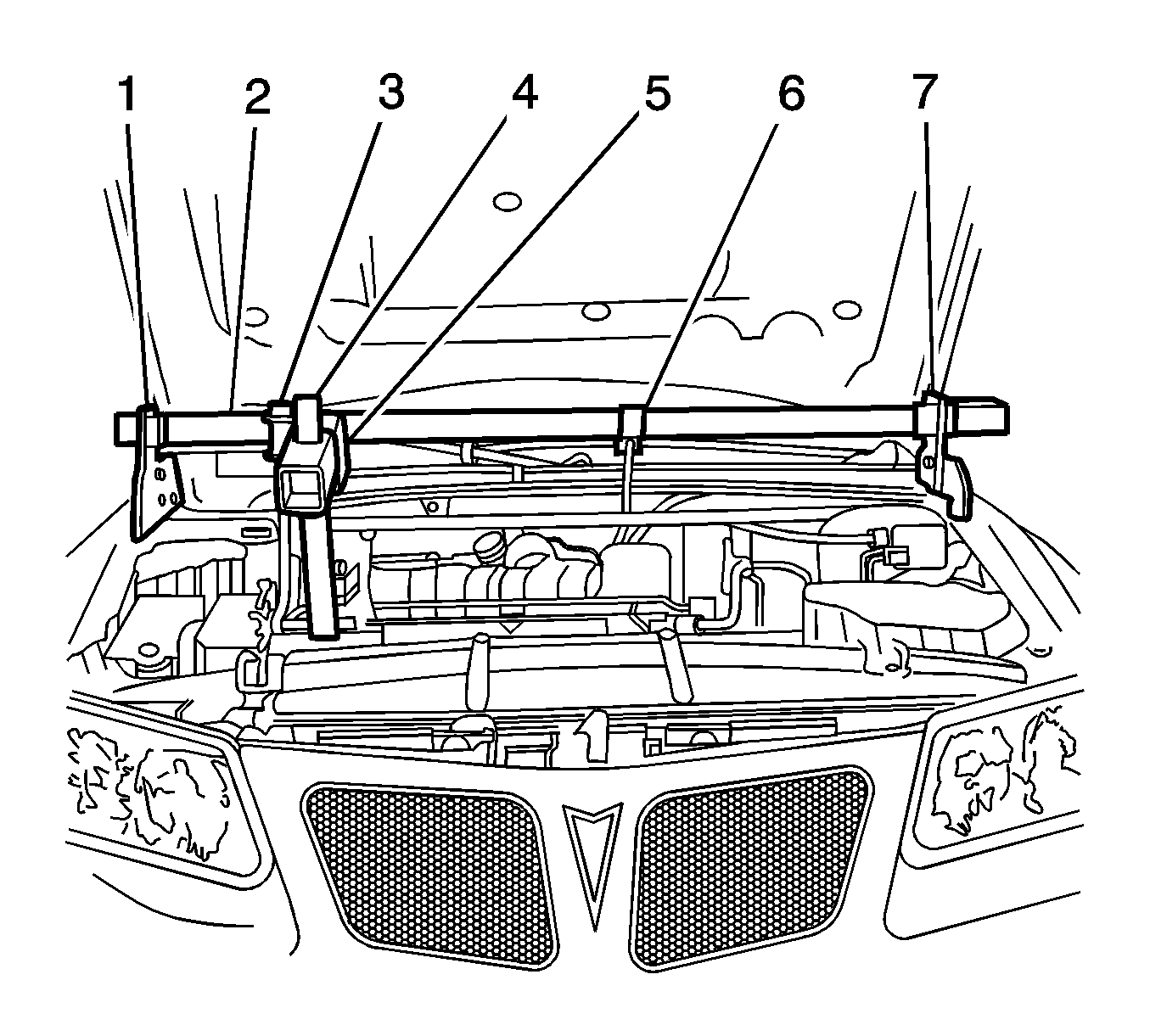 1 2 3 4 5 6 7