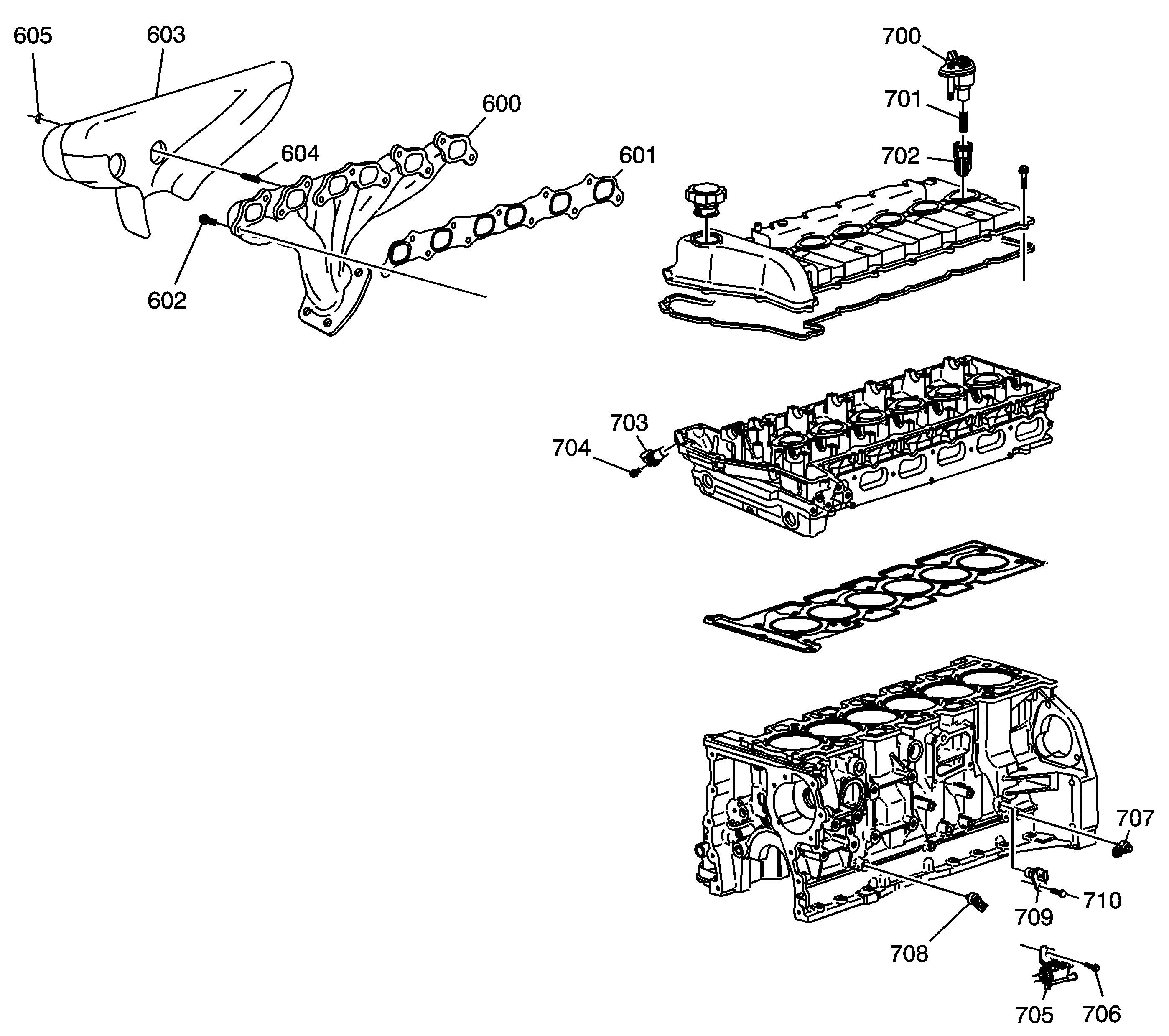 605
603
600
604
601
602
700
701
702
703
704
707
710
709
708
705
706