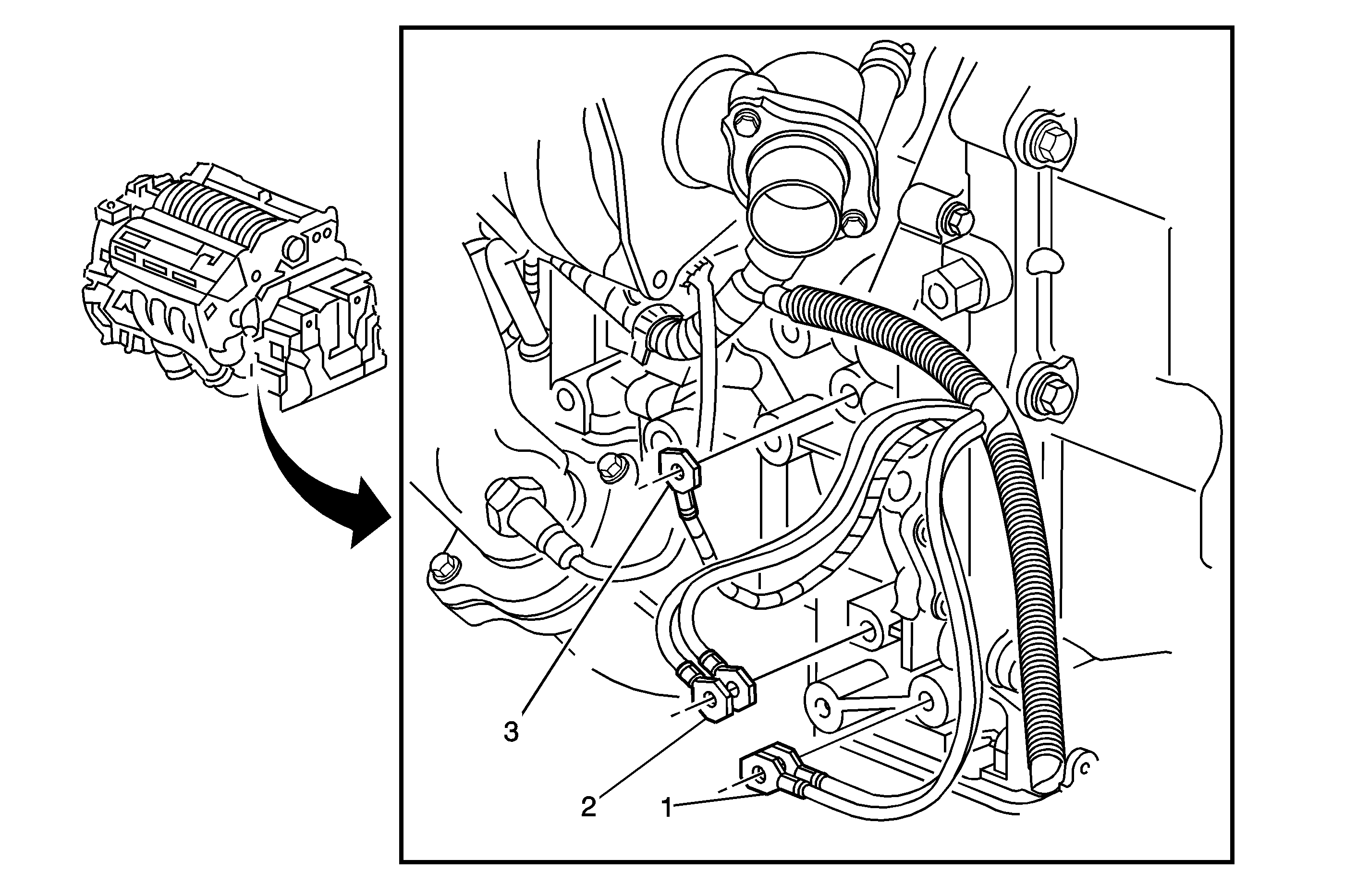 3
2
1