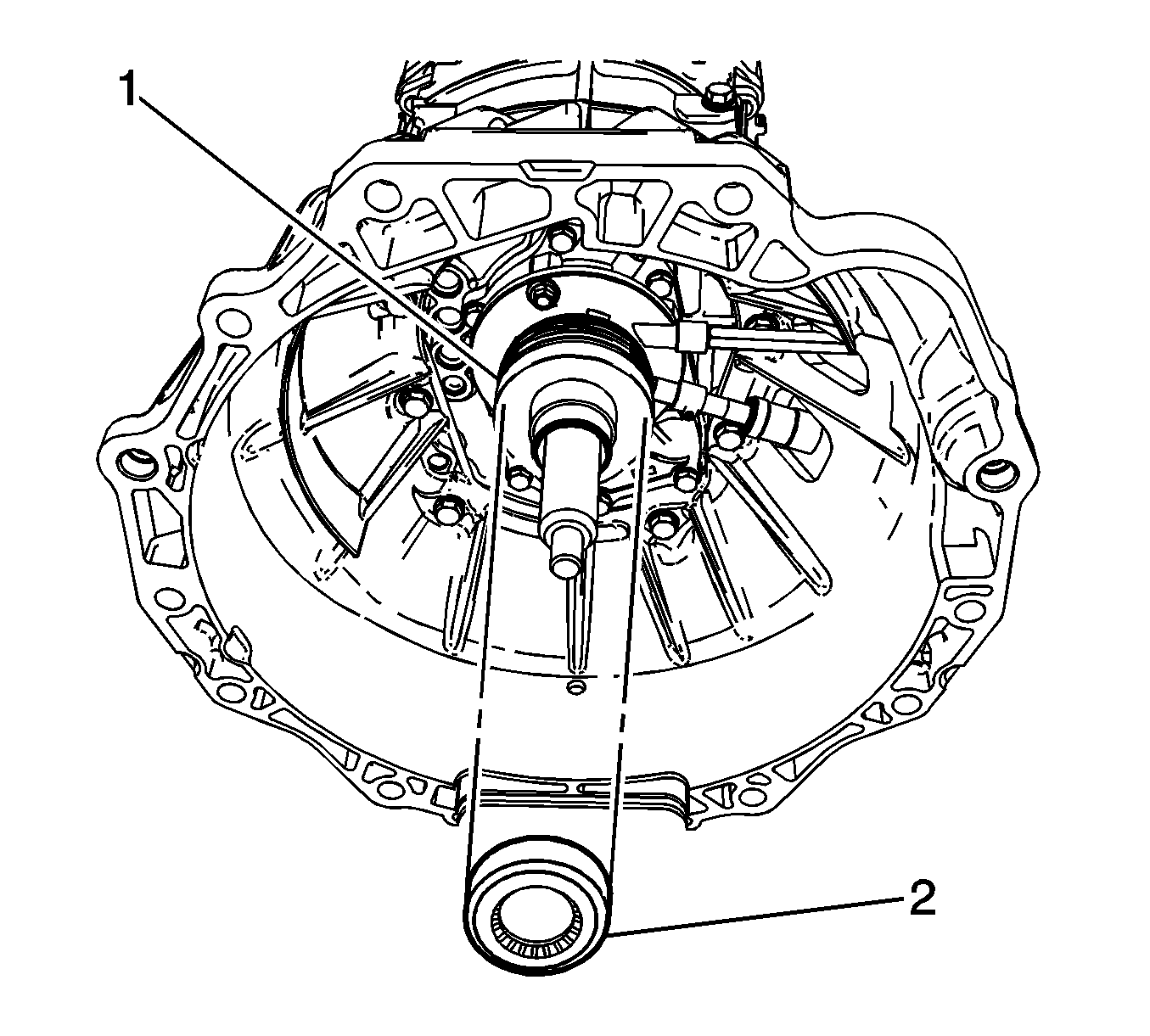 1

2