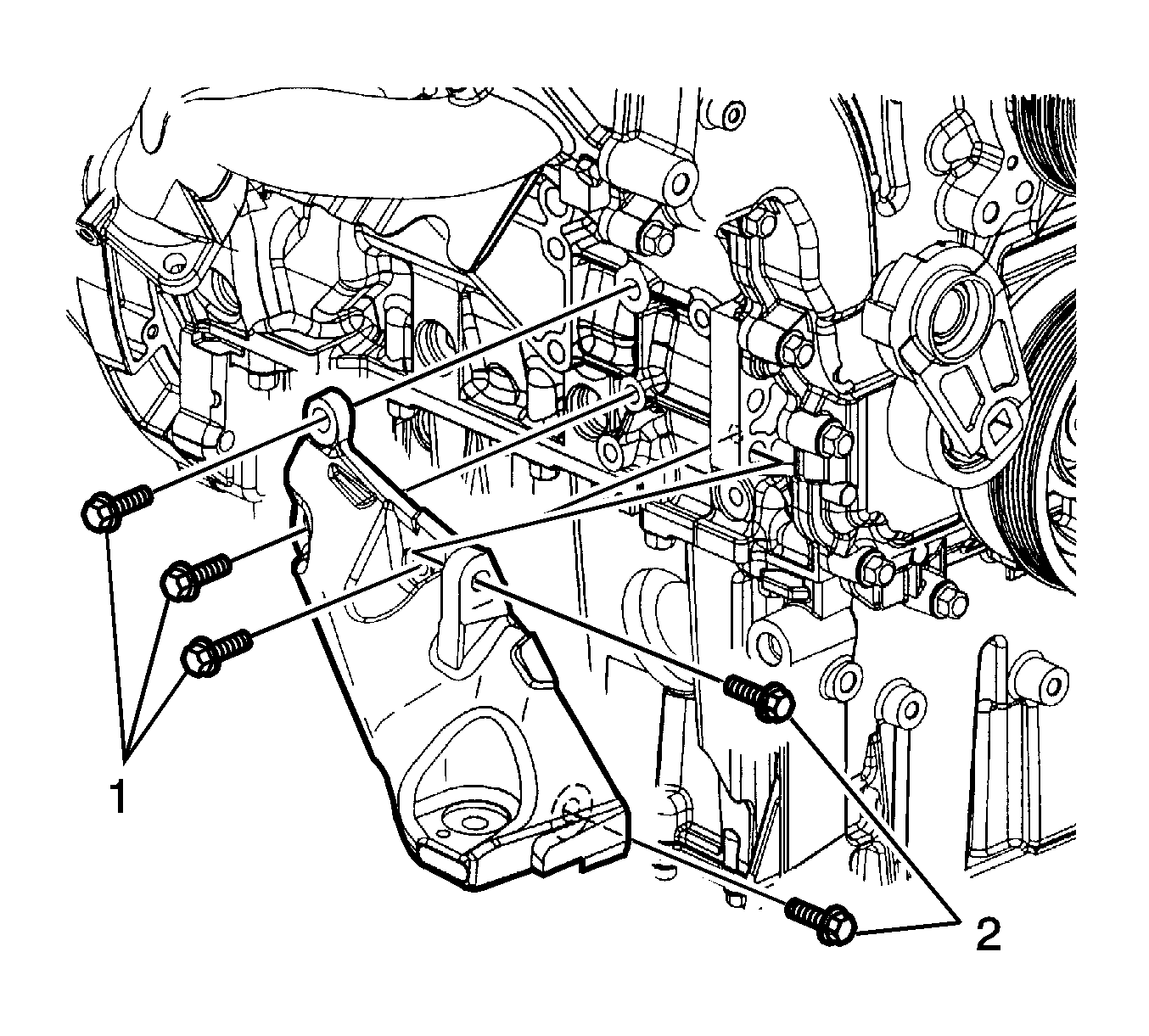 1
2