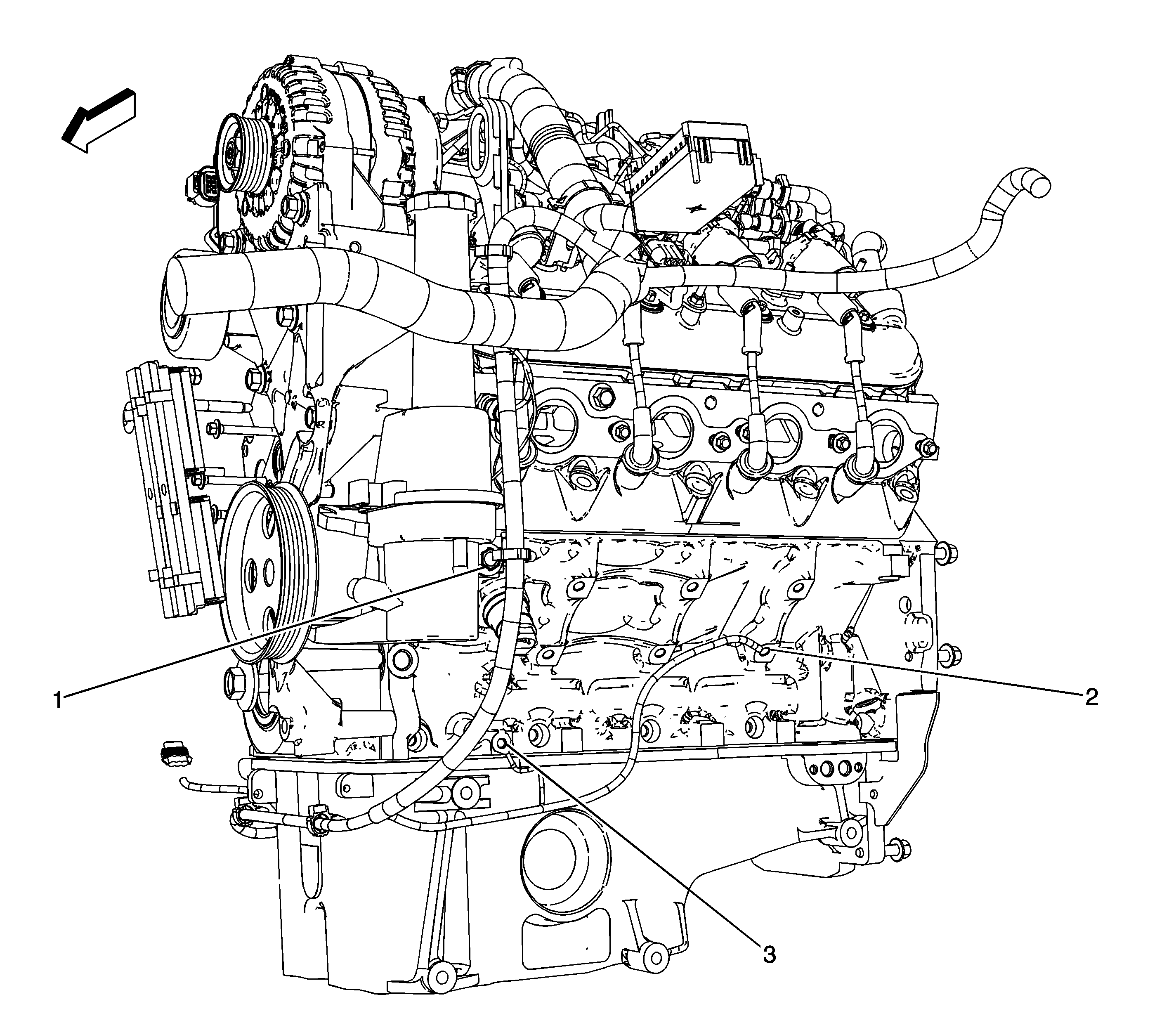 1

2

3