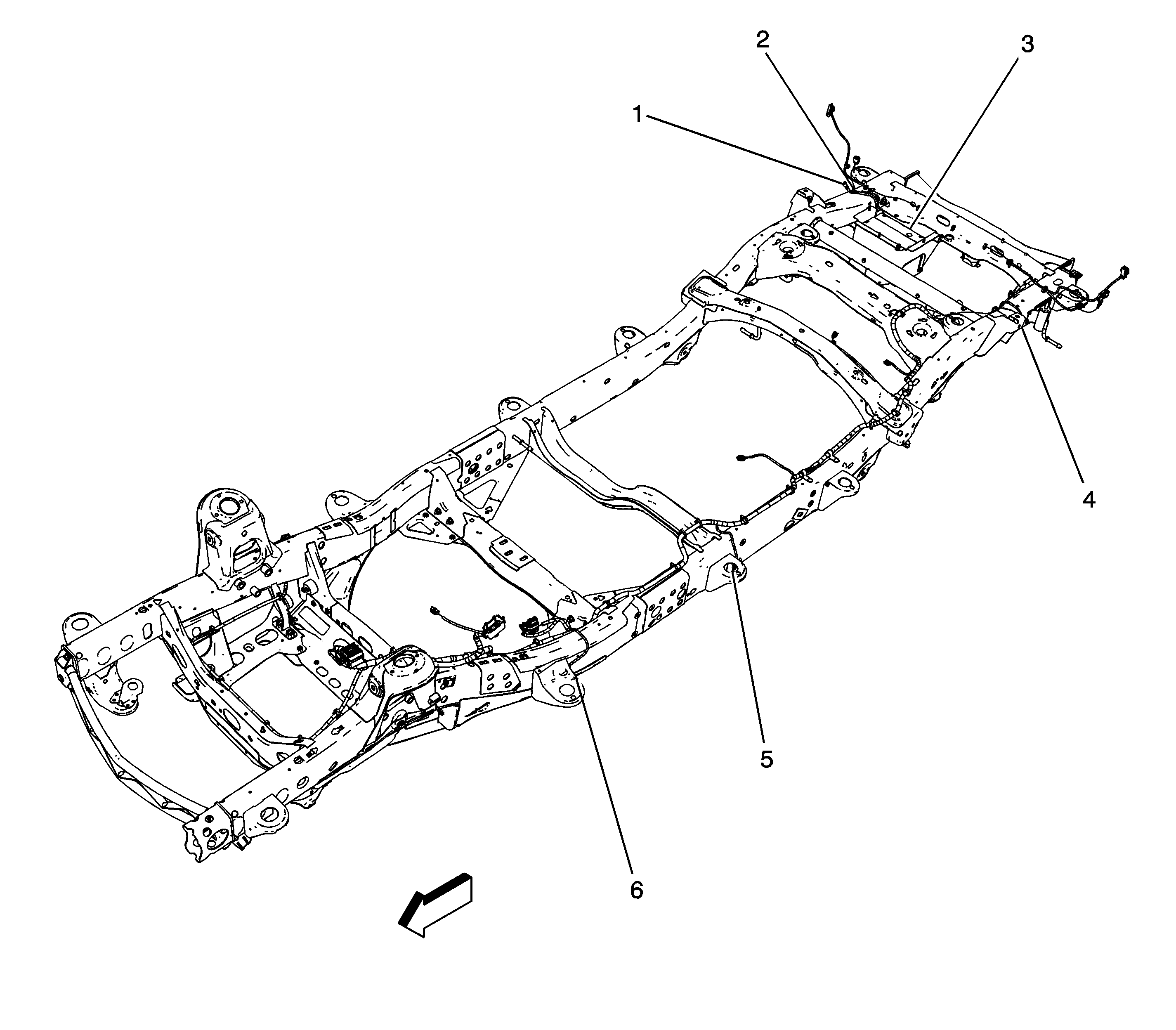 2
3
1
4
5
6