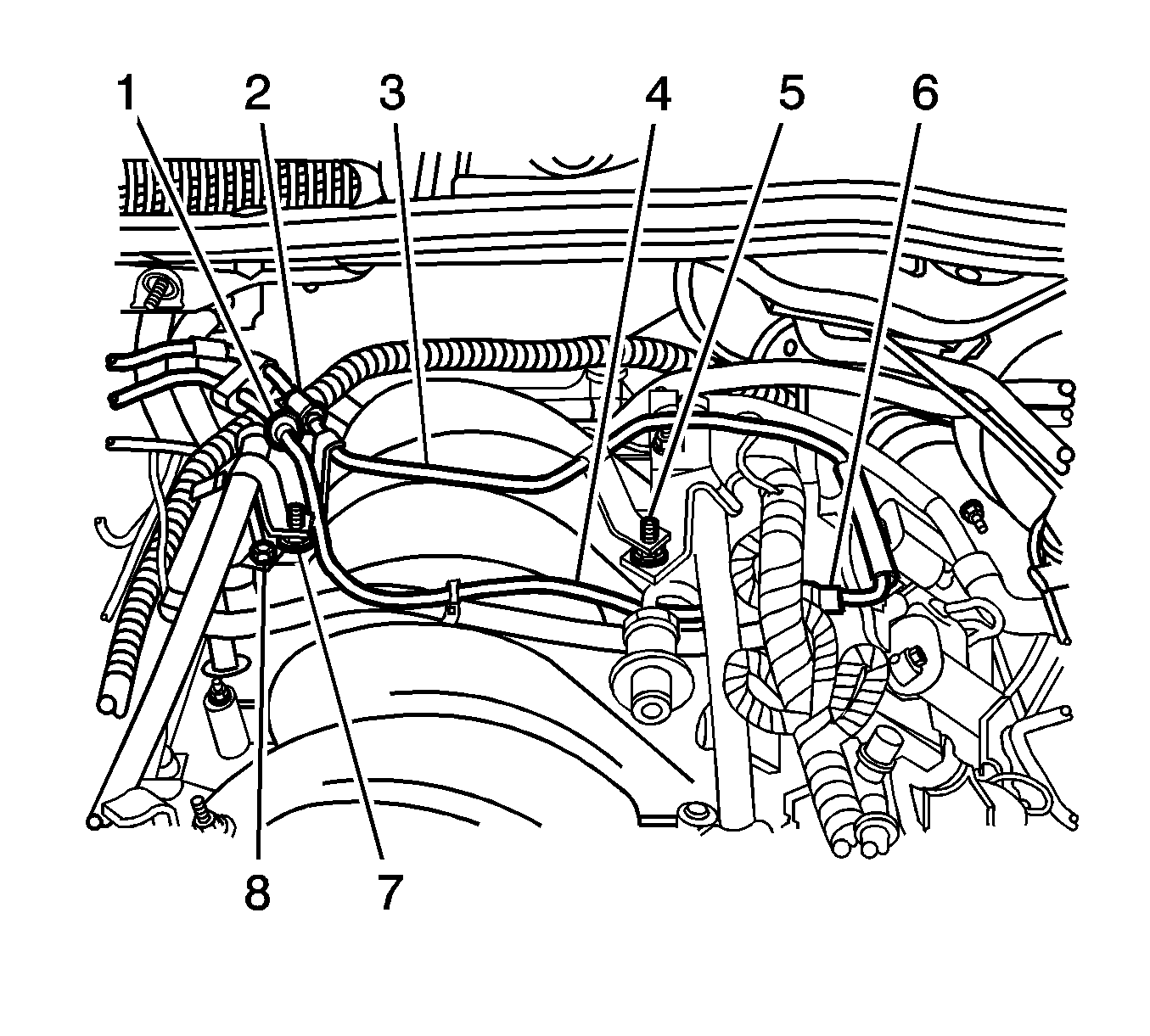 1 2 3 4 5 6

8 7