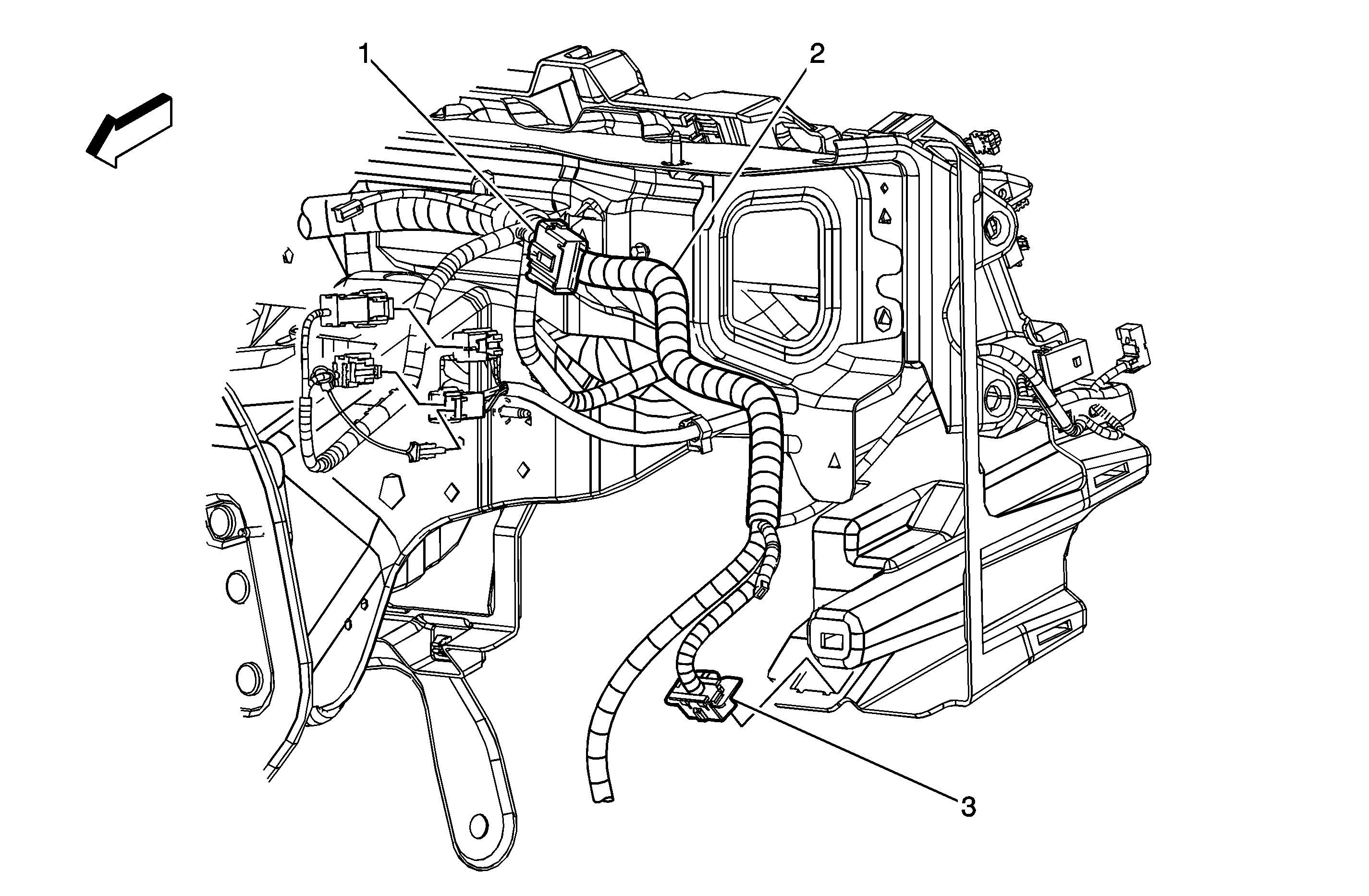 1
2
3