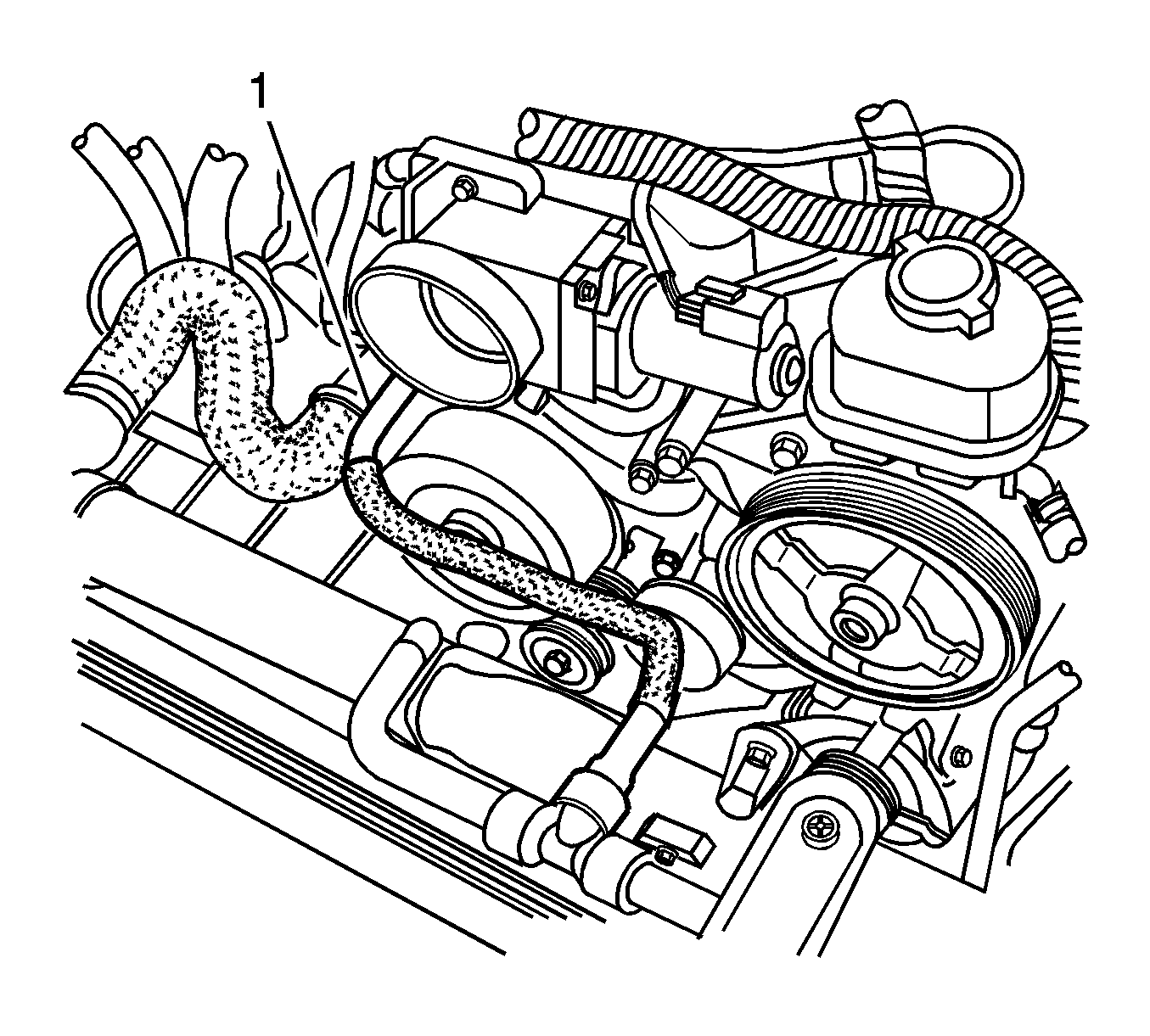 1