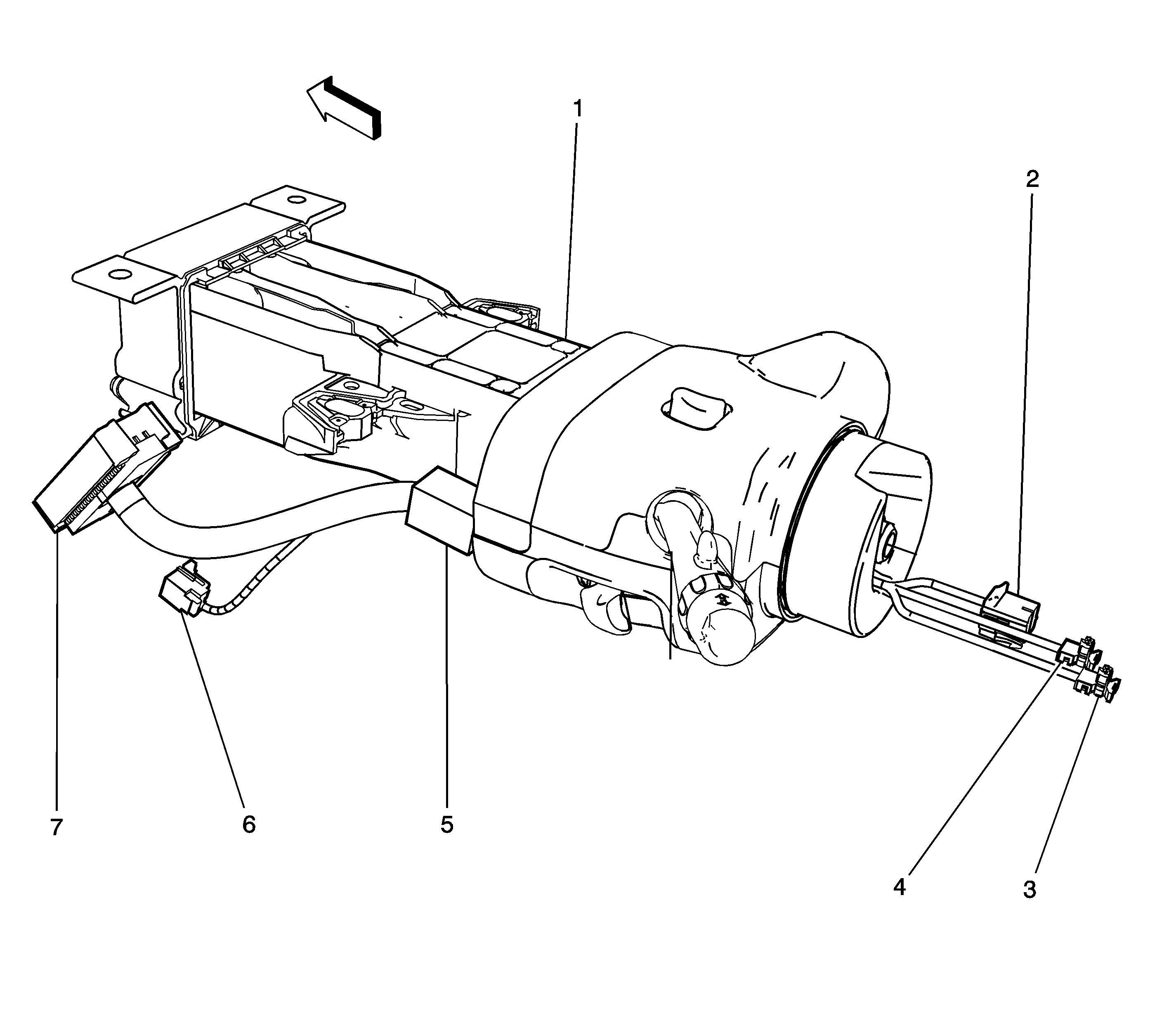 1
2
7
6
5
4
3