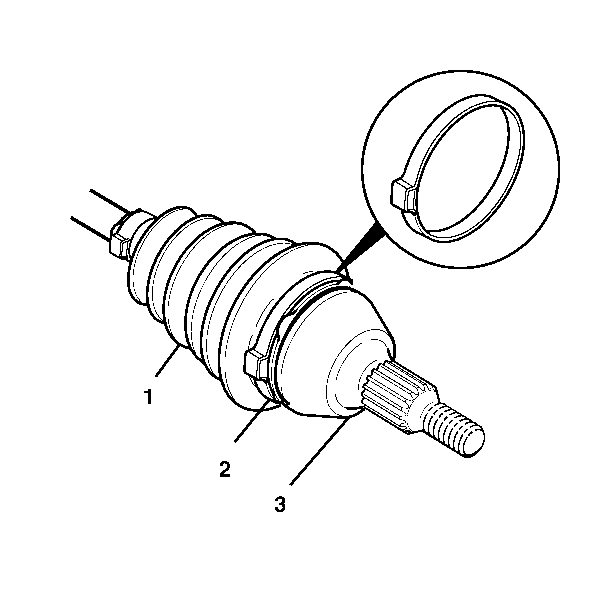 1

2

3