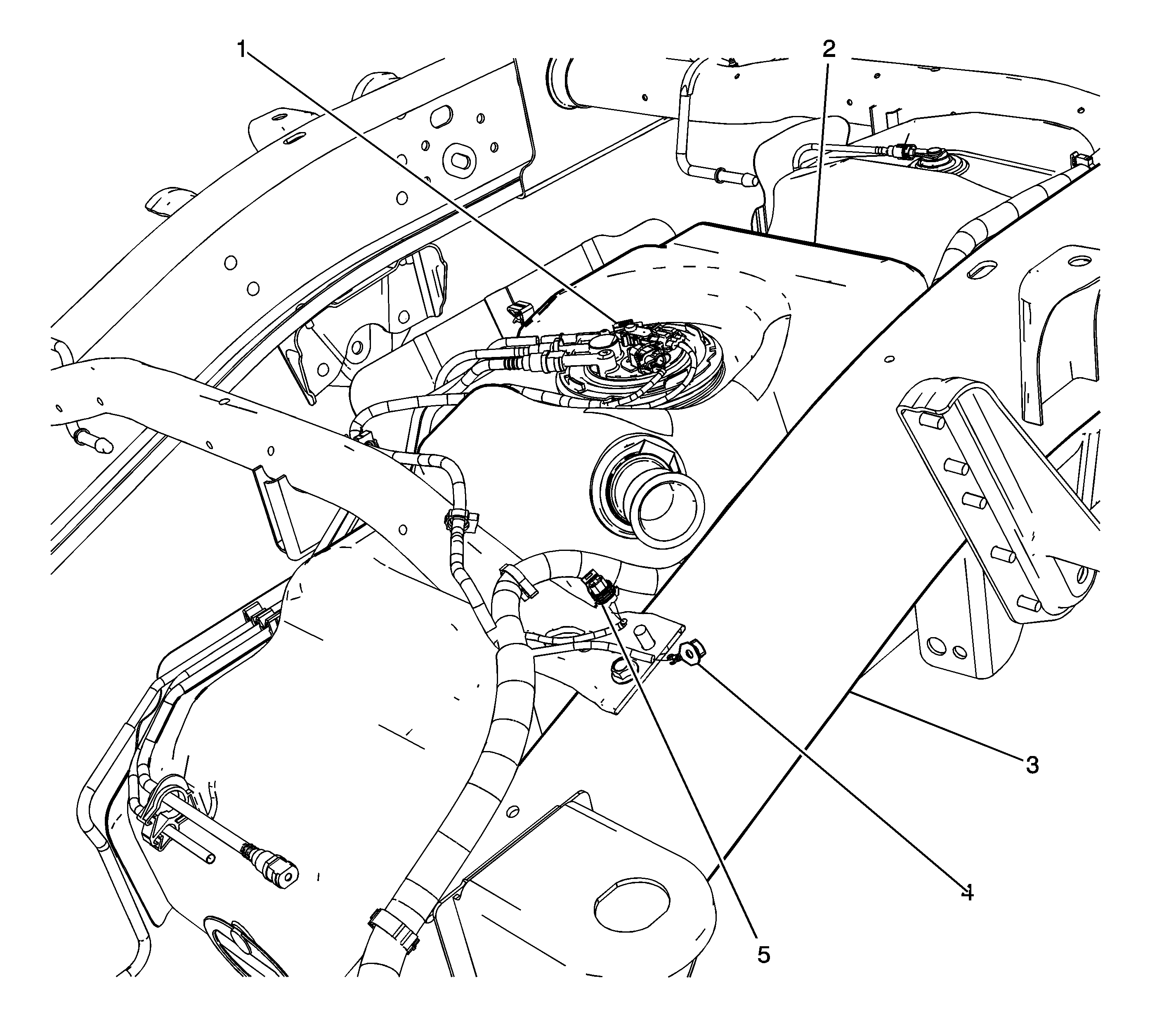 1
2
3
4
5