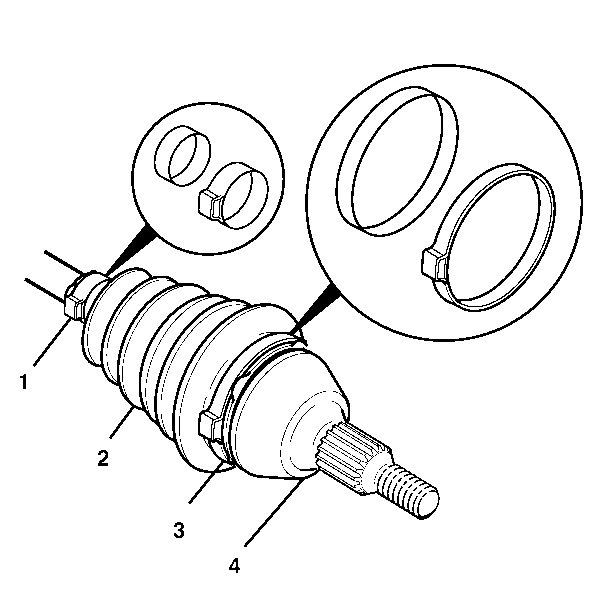 1
2
3
4