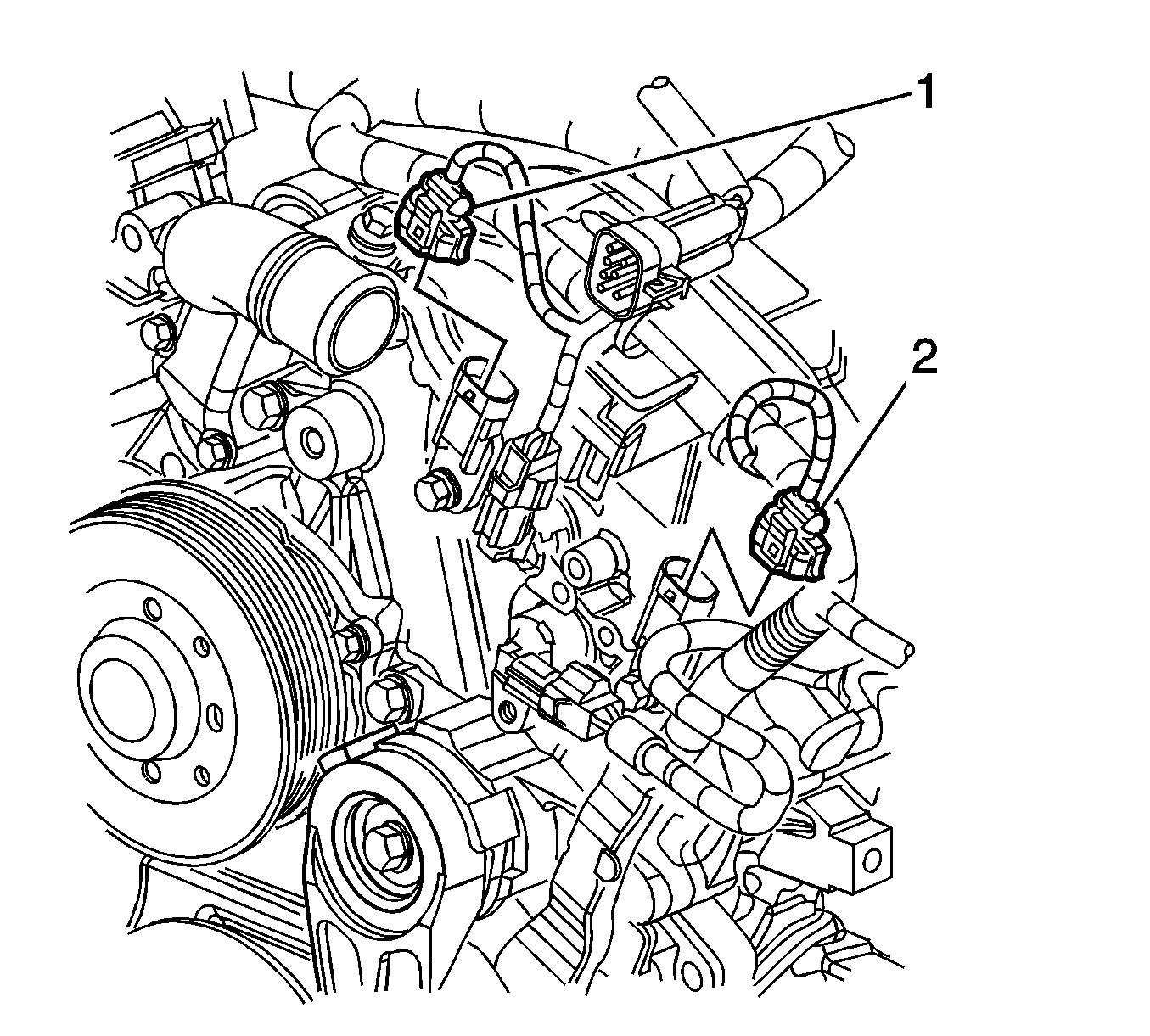 1
2