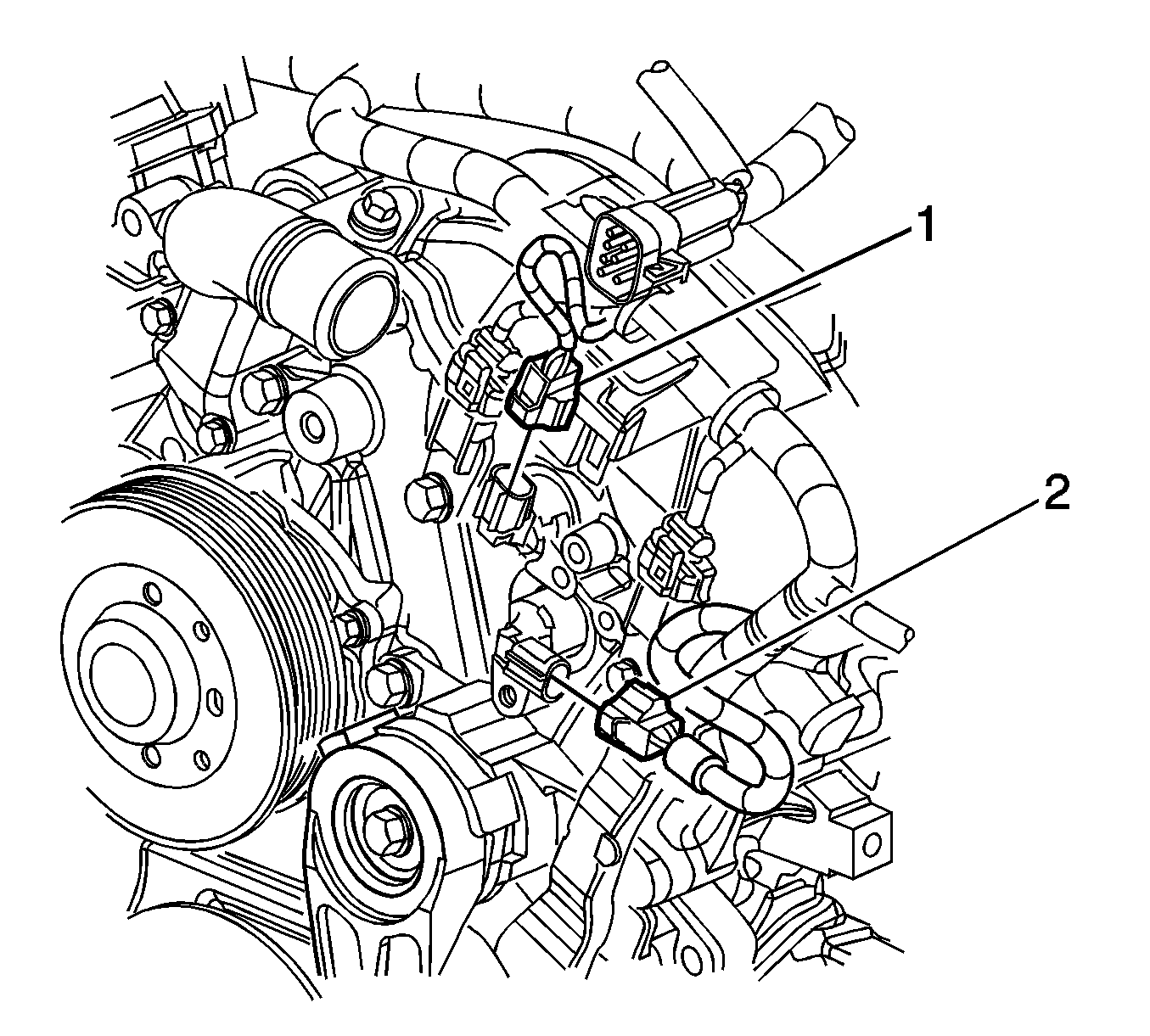 1
2