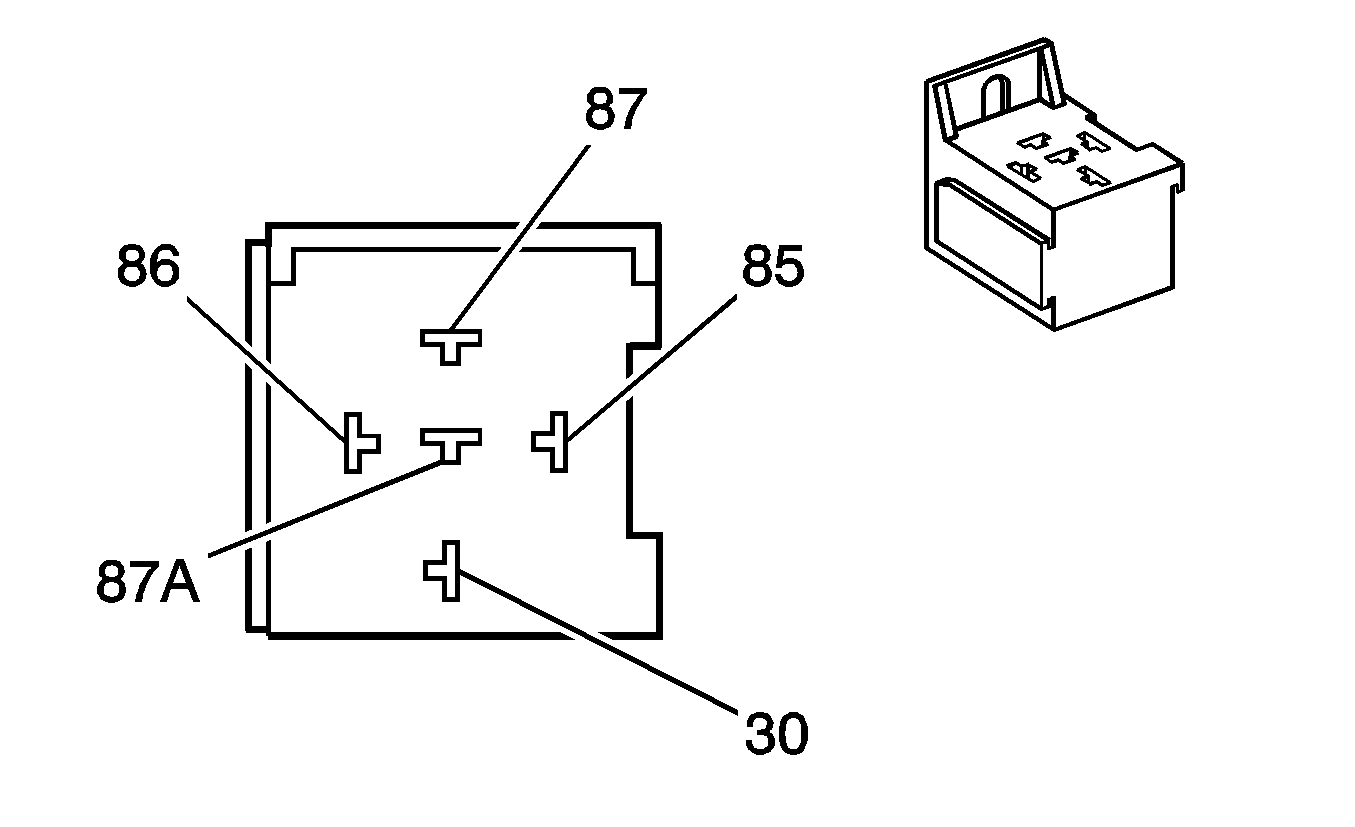 87
86
85
87A
30