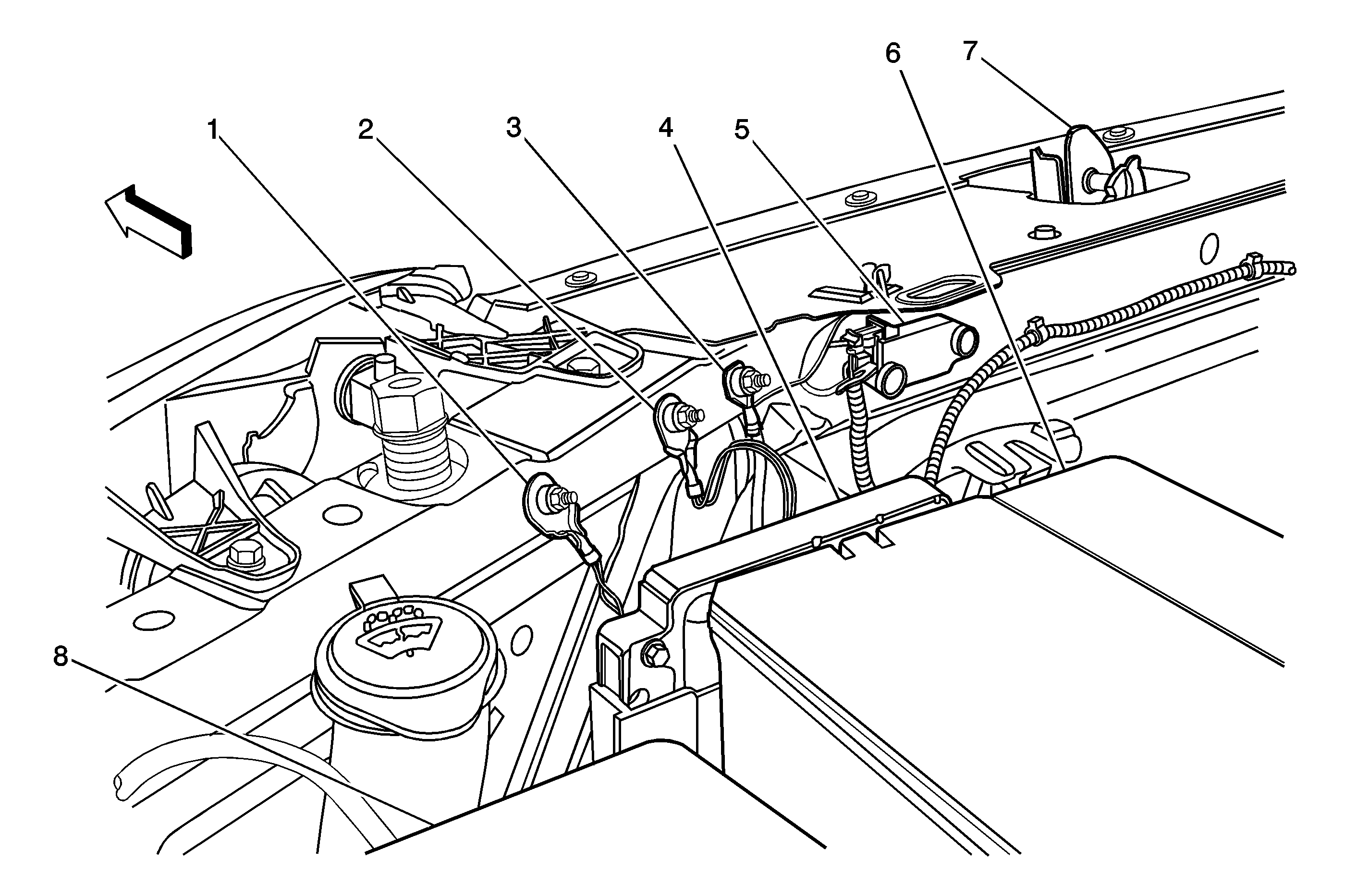 6
7
1
2
3
4
5
8