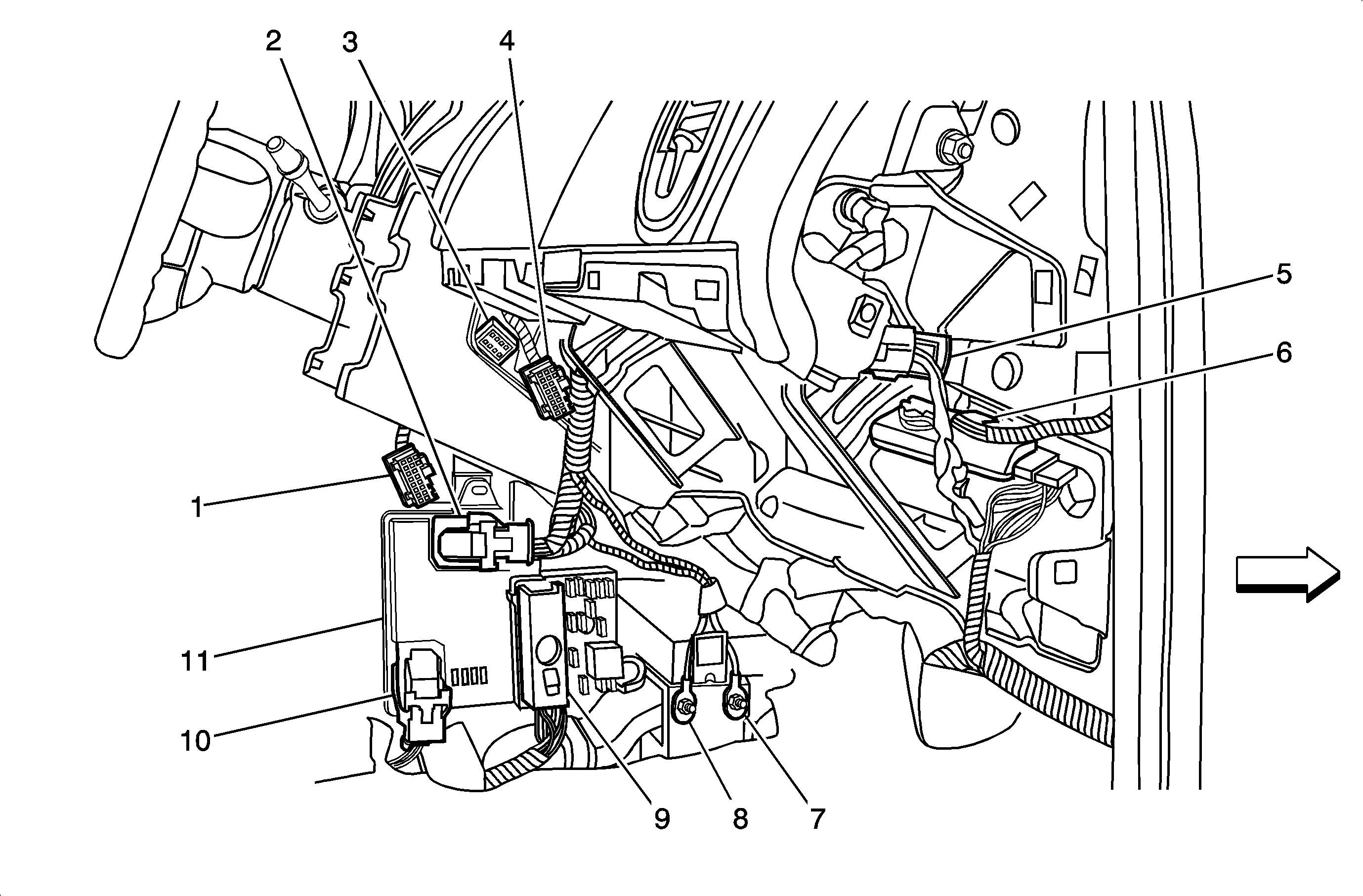 2
3
4
5
6
1
11
10
9
8
7