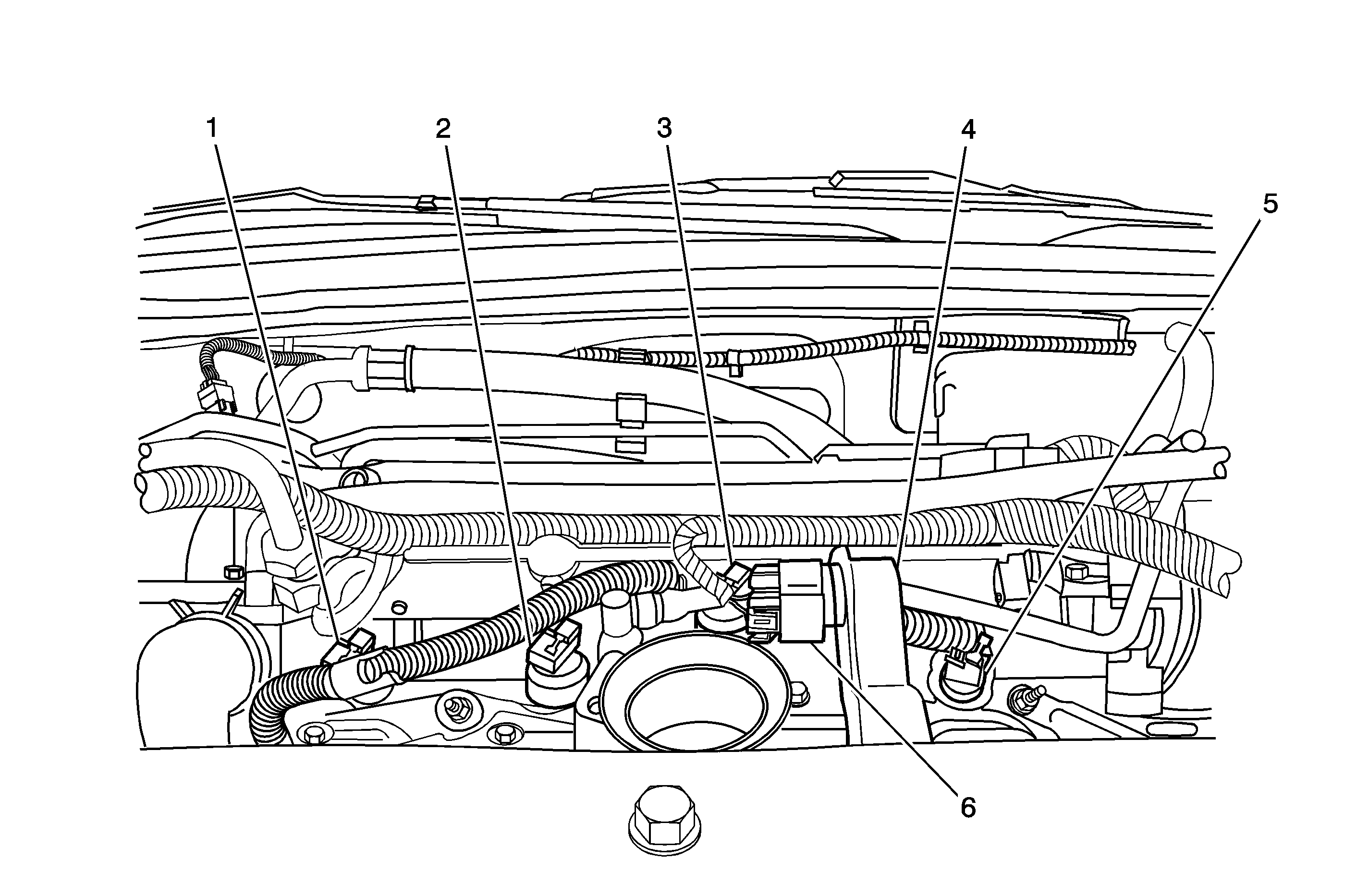 1
2
3
4
5
6