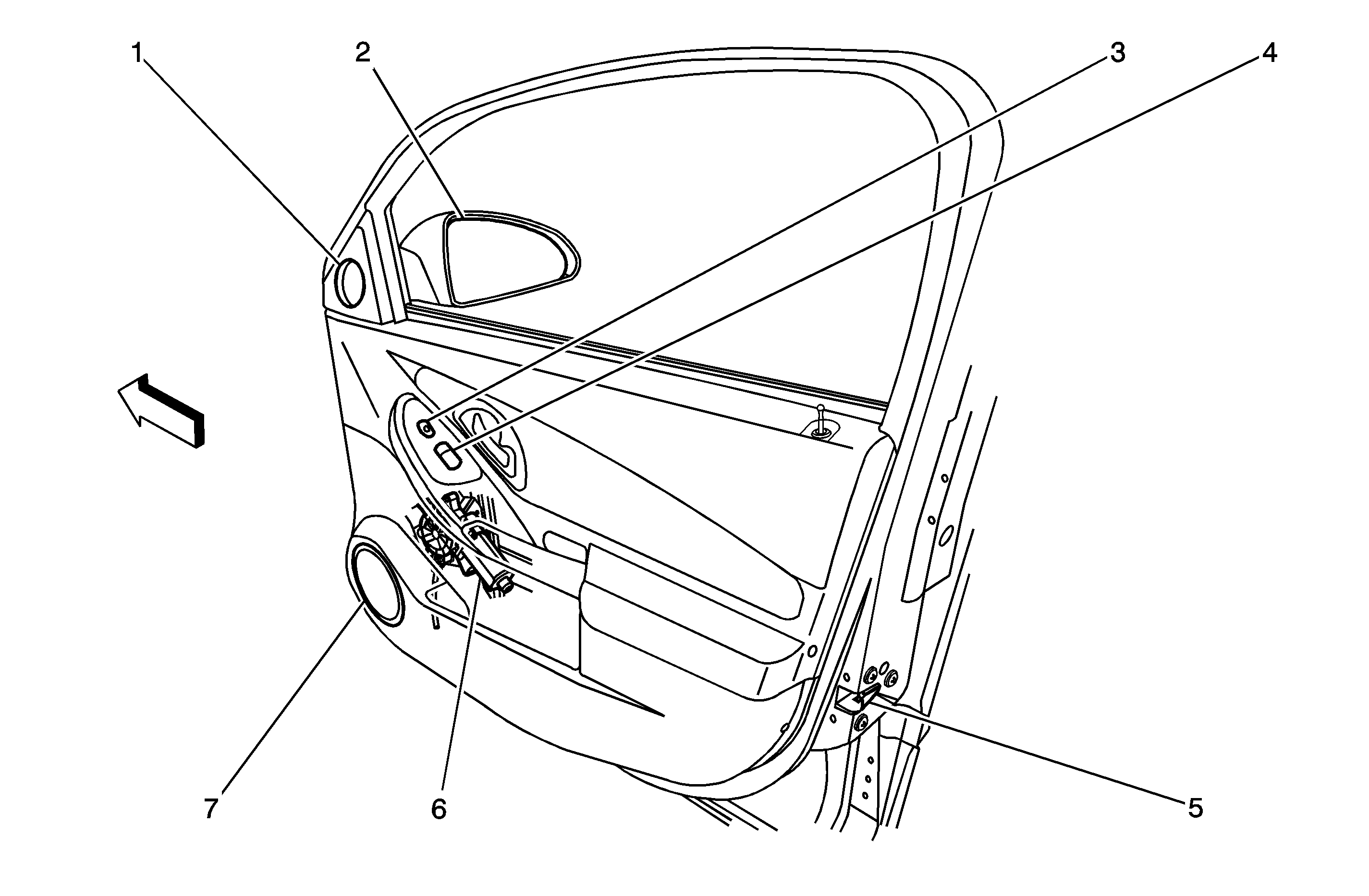 1
2
3
4
7
6
5