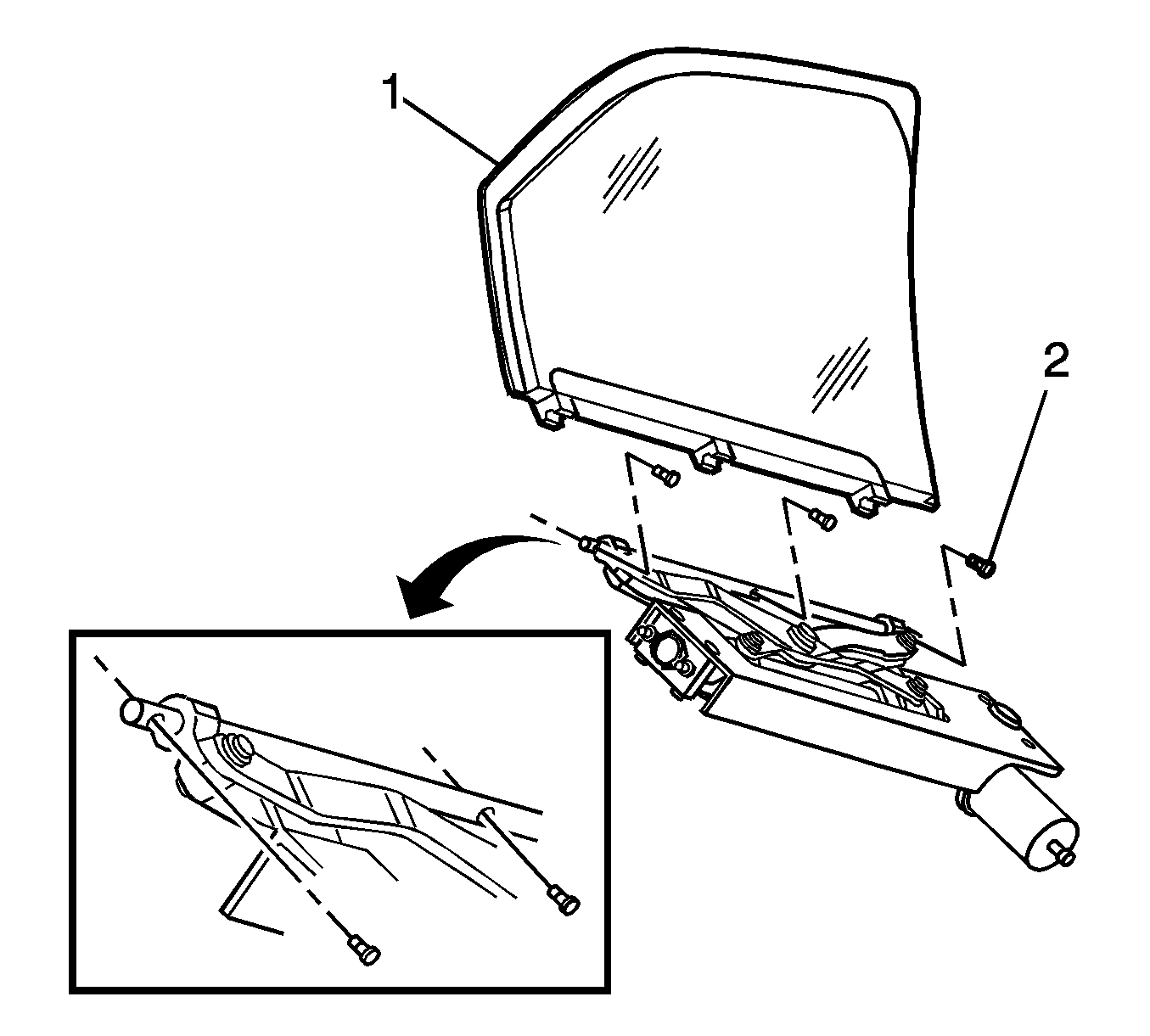 1

2