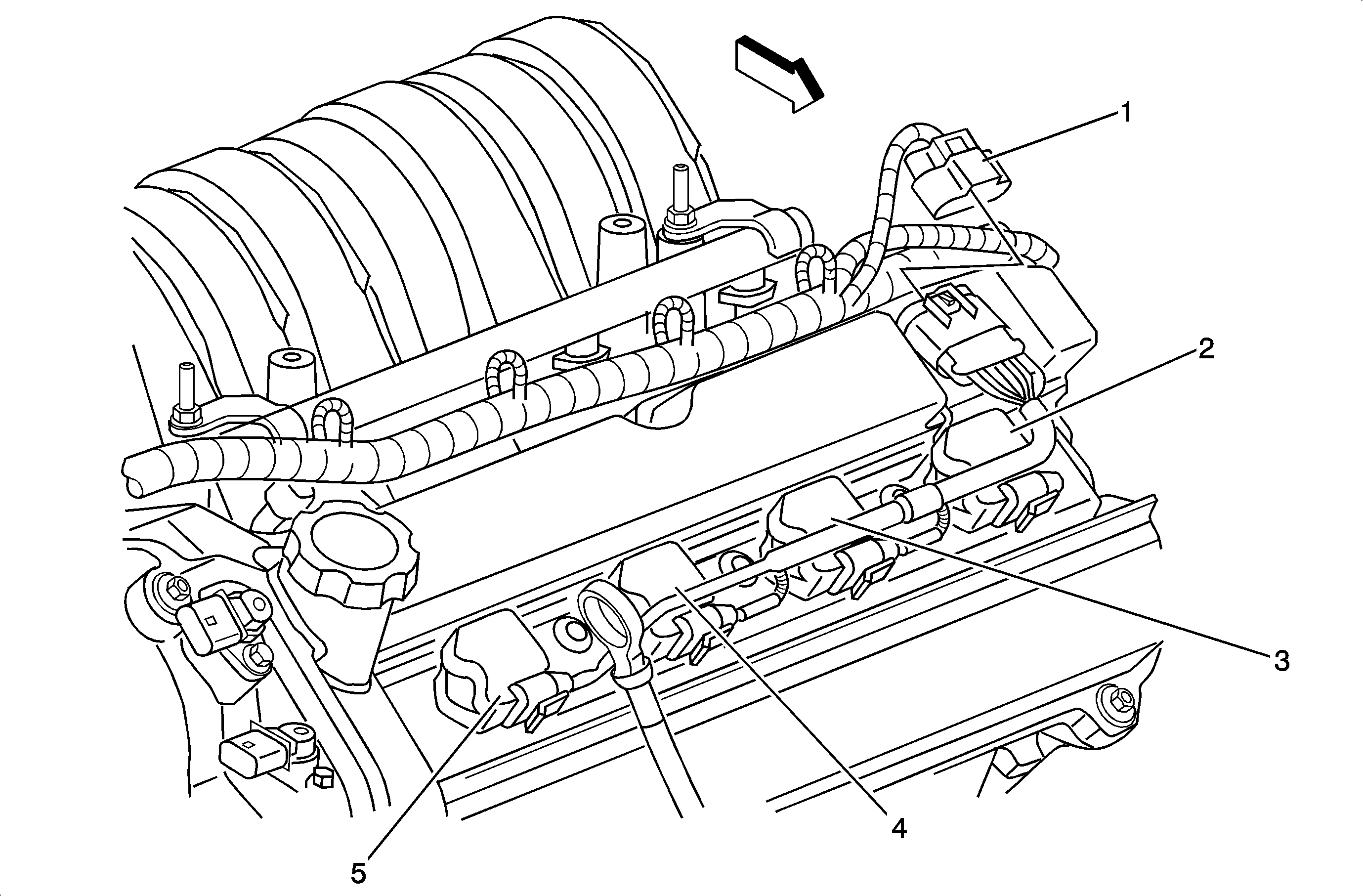 1
2
3
4
5