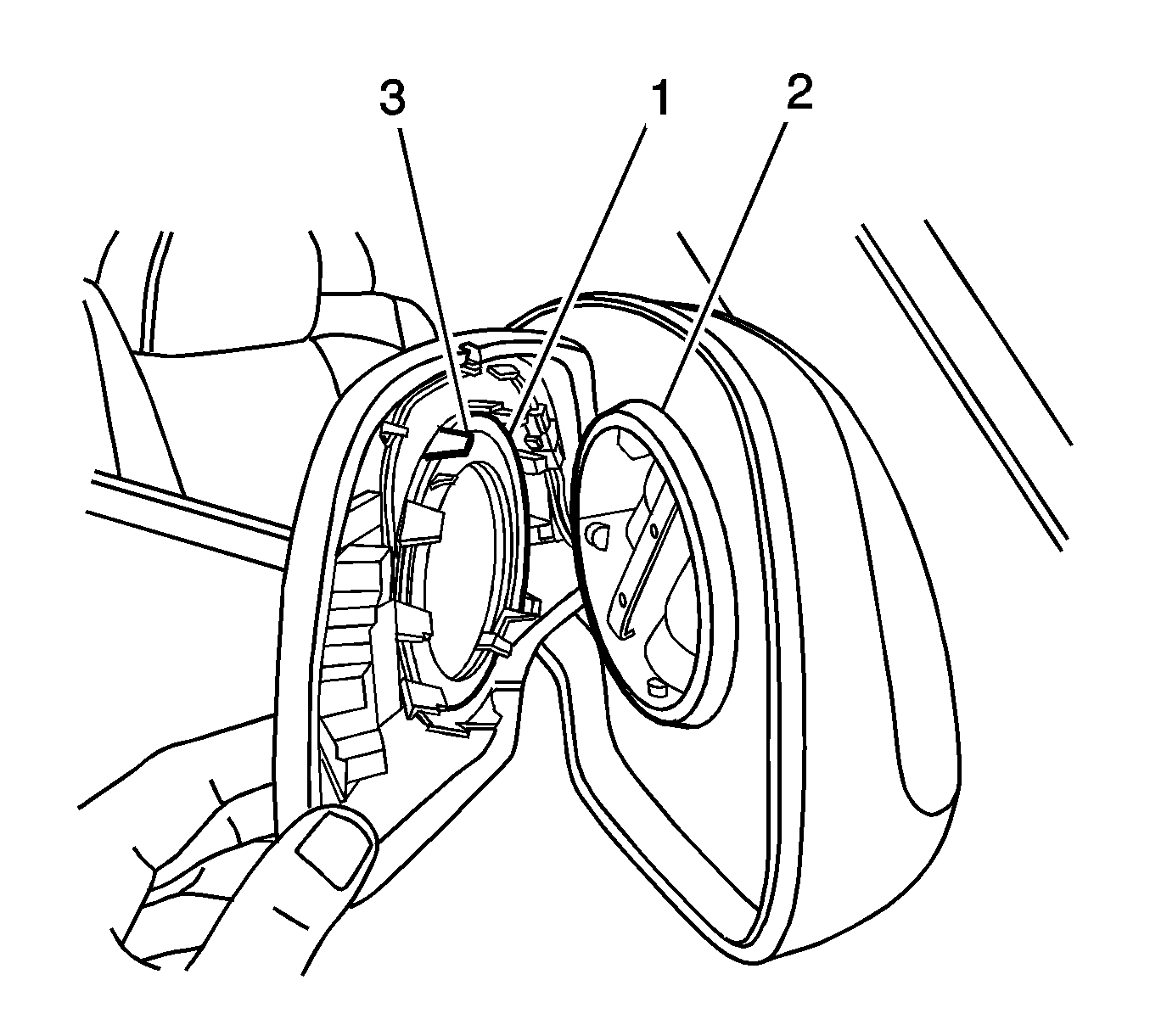 3
1
2