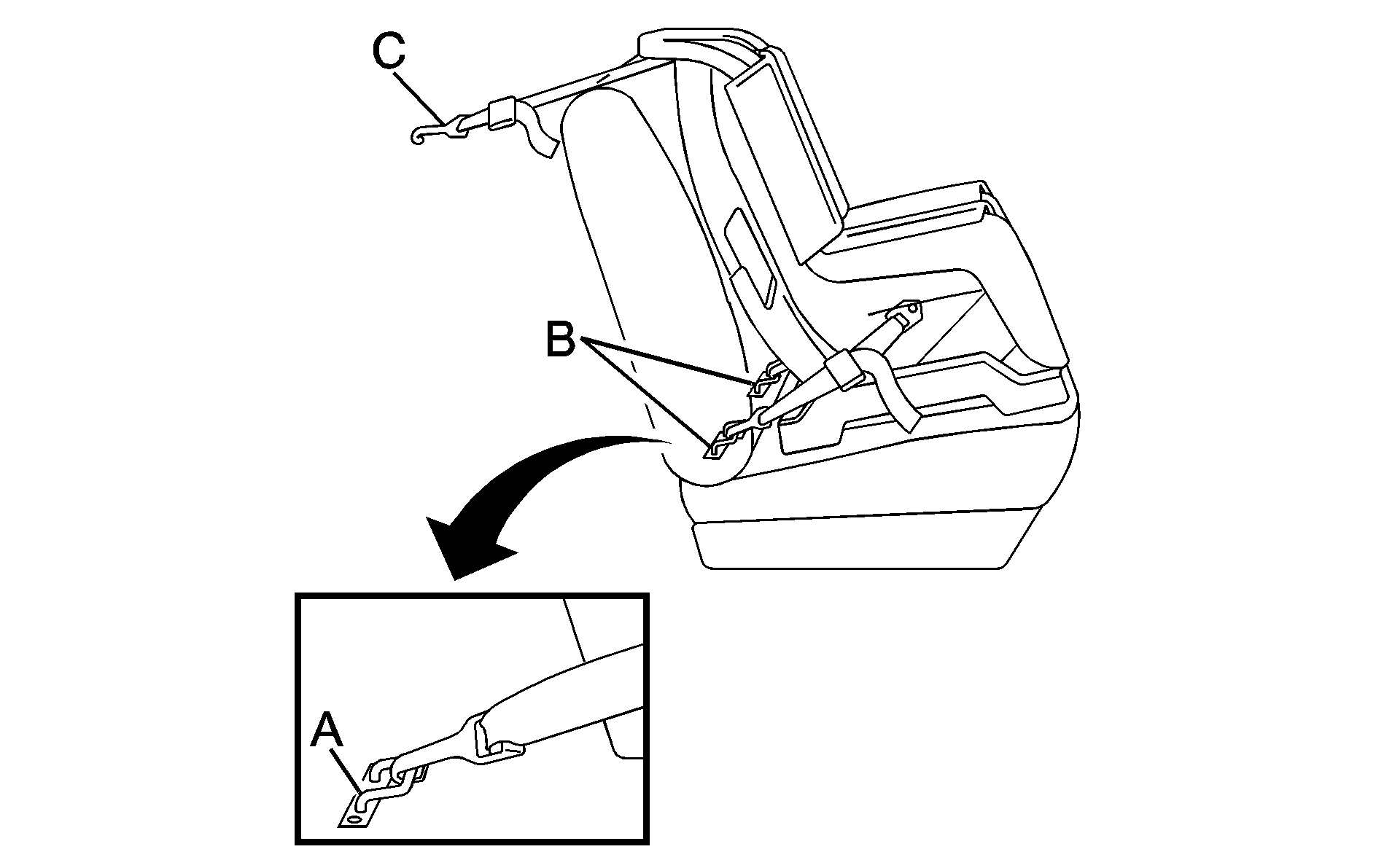 C

B

A