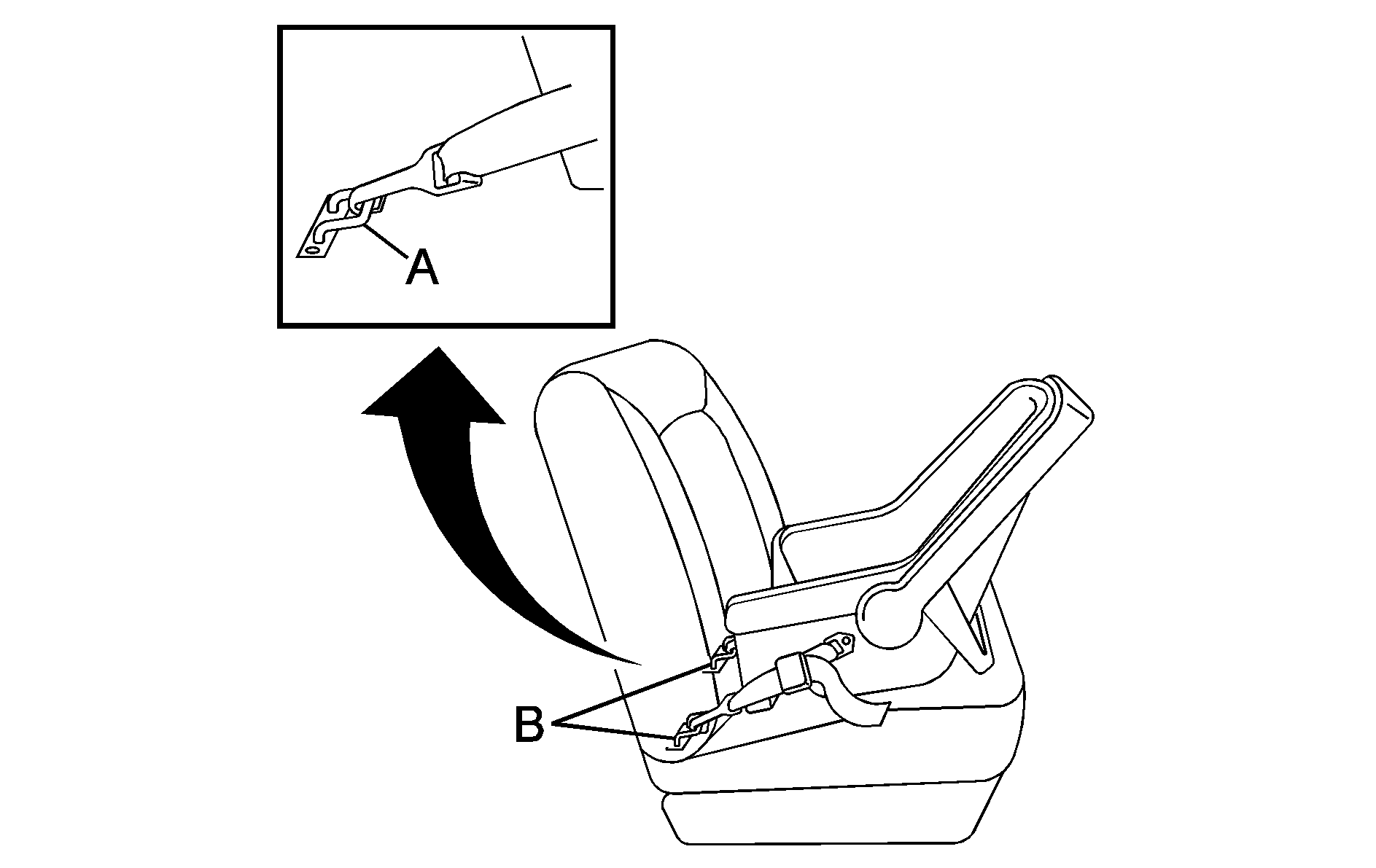 A

B