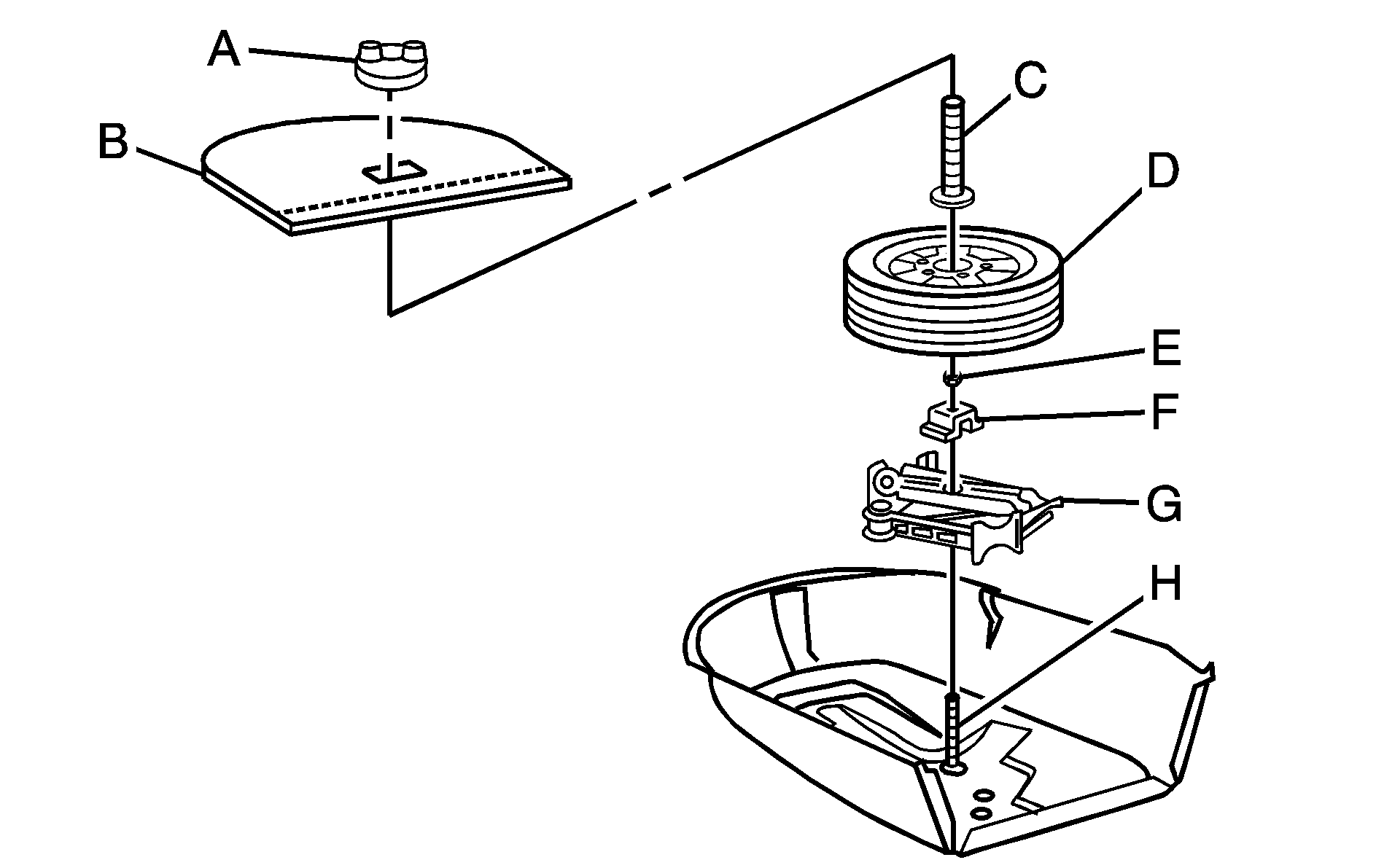 A
B
C
D
E
F
G
H