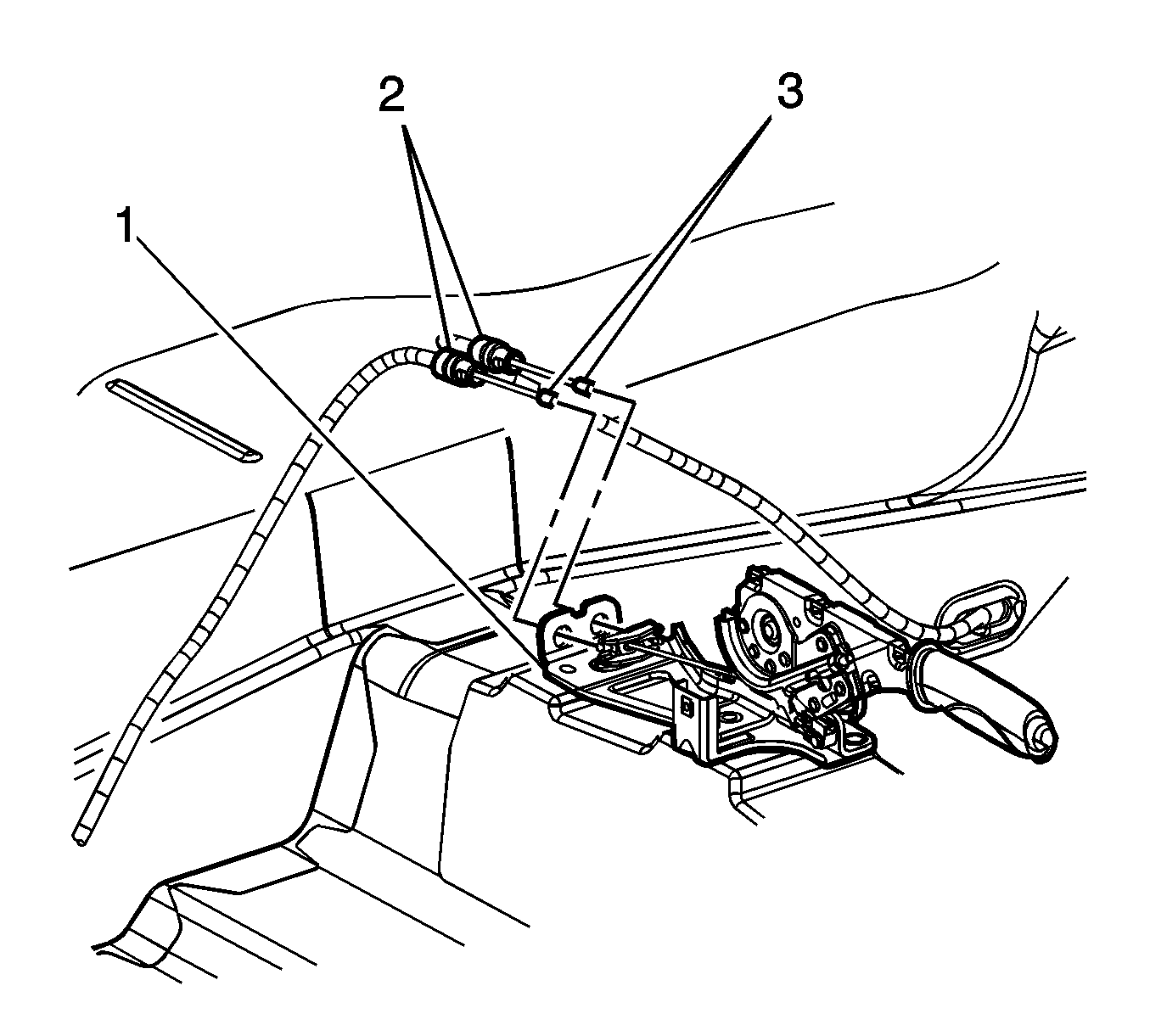 2
3
1