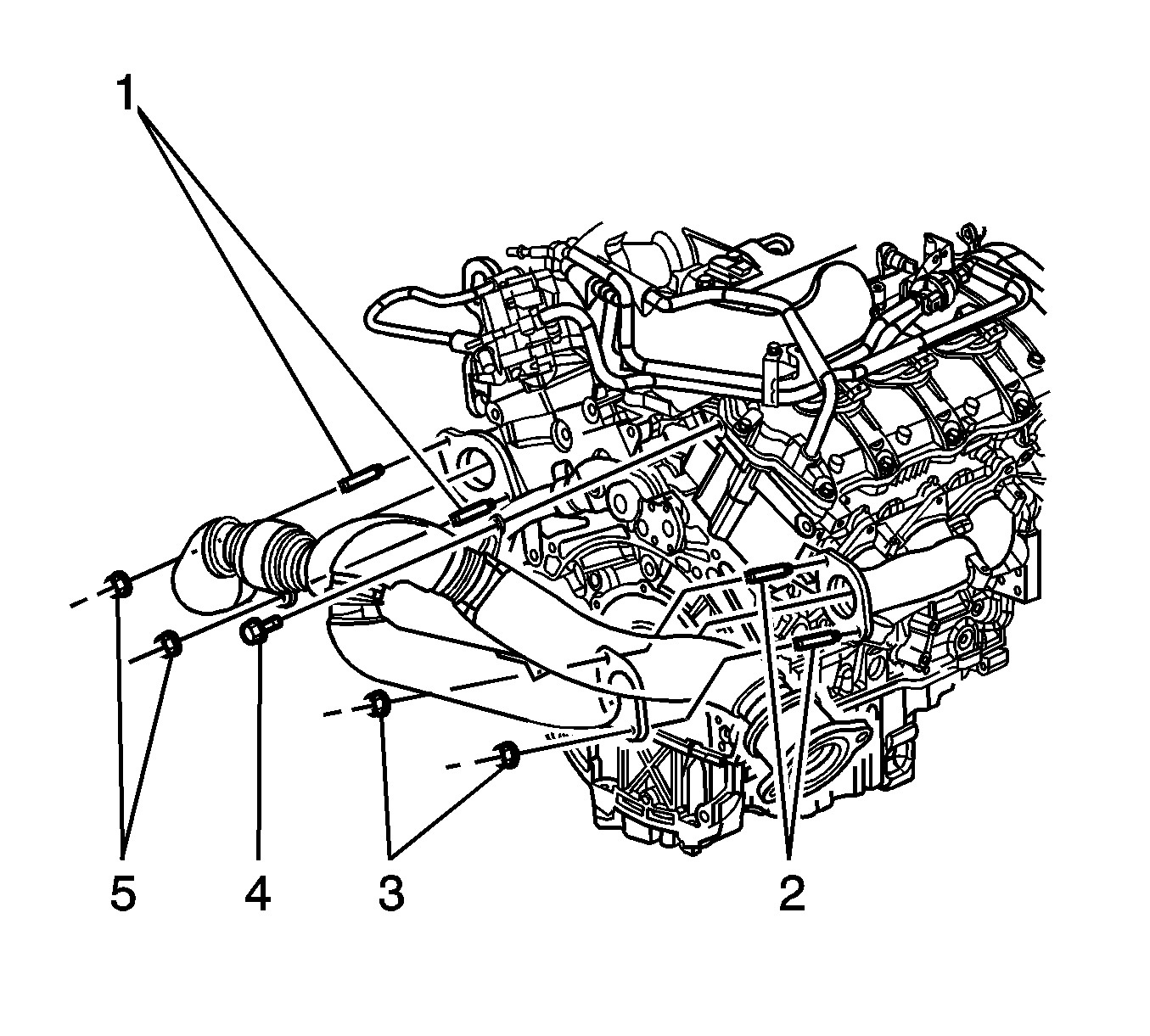 1
5
4
3
2